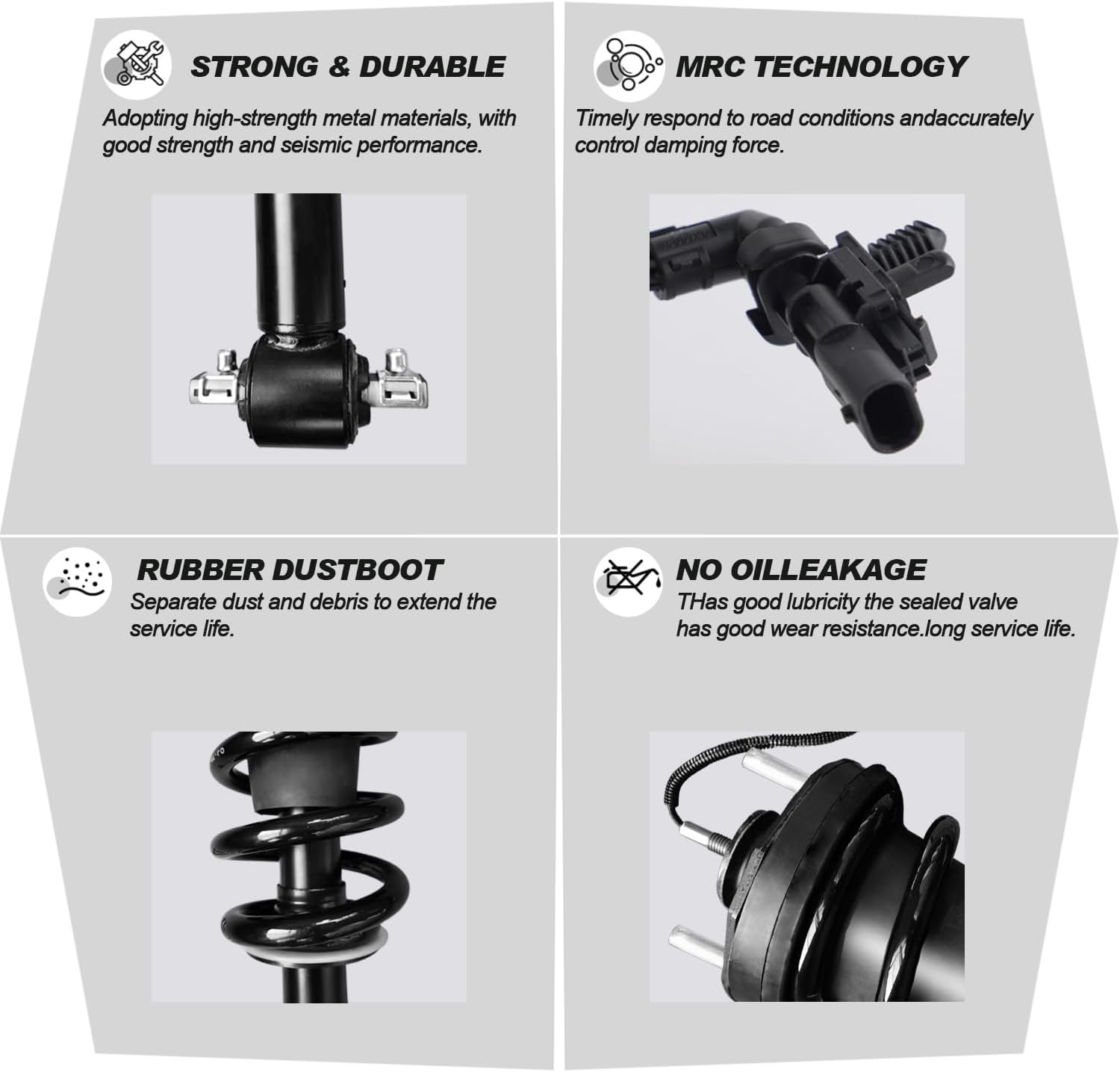 STRONG & DURABLE

Adopting high-strength metal materials, with good strength and seismic performance.

MRC TECHNOLOGY

Timely respond to road conditions andaccurately control damping force.

RUBBER DUSTBOOT

Separate dust and debris to extend the service life.

NO OILLEAKAGE

THas good lubricity the sealed valve has good wear resistance.long service life.