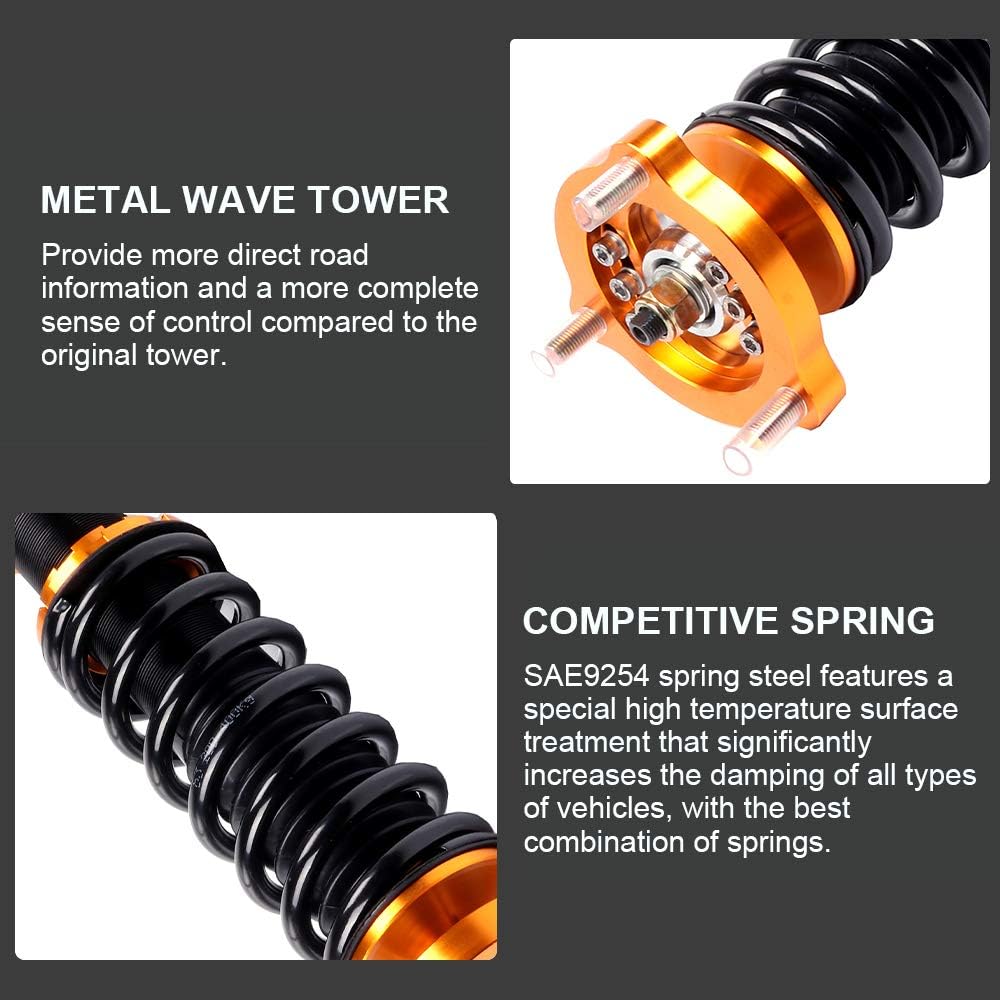 METAL WAVE TOWER

Provide more direct road information and a more complete sense of control compared to the original tower.

COMPETITIVE SPRING

SAE9254 spring steel features a special high temperature surface treatment that significantly increases the damping of all types of vehicles, with the best combination of springs.