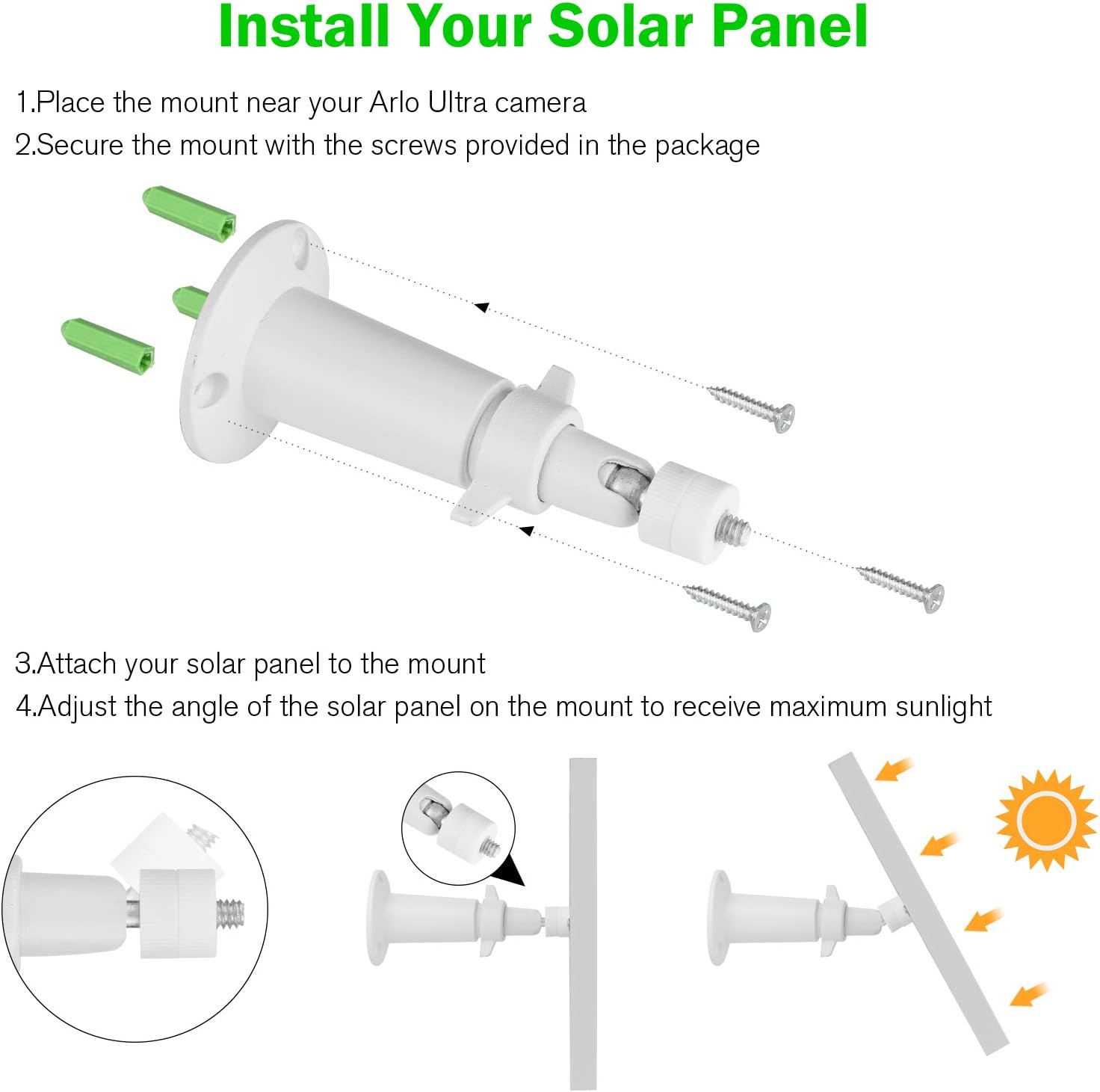 Install Your Solar Panel

1.Place the mount near your Arlo Ultra camera
2.Secure the mount with the screws provided in the package

3.Attach your solar panel to the mount
4.Adjust the angle of the solar panel on the mount to receive maximum sunlight