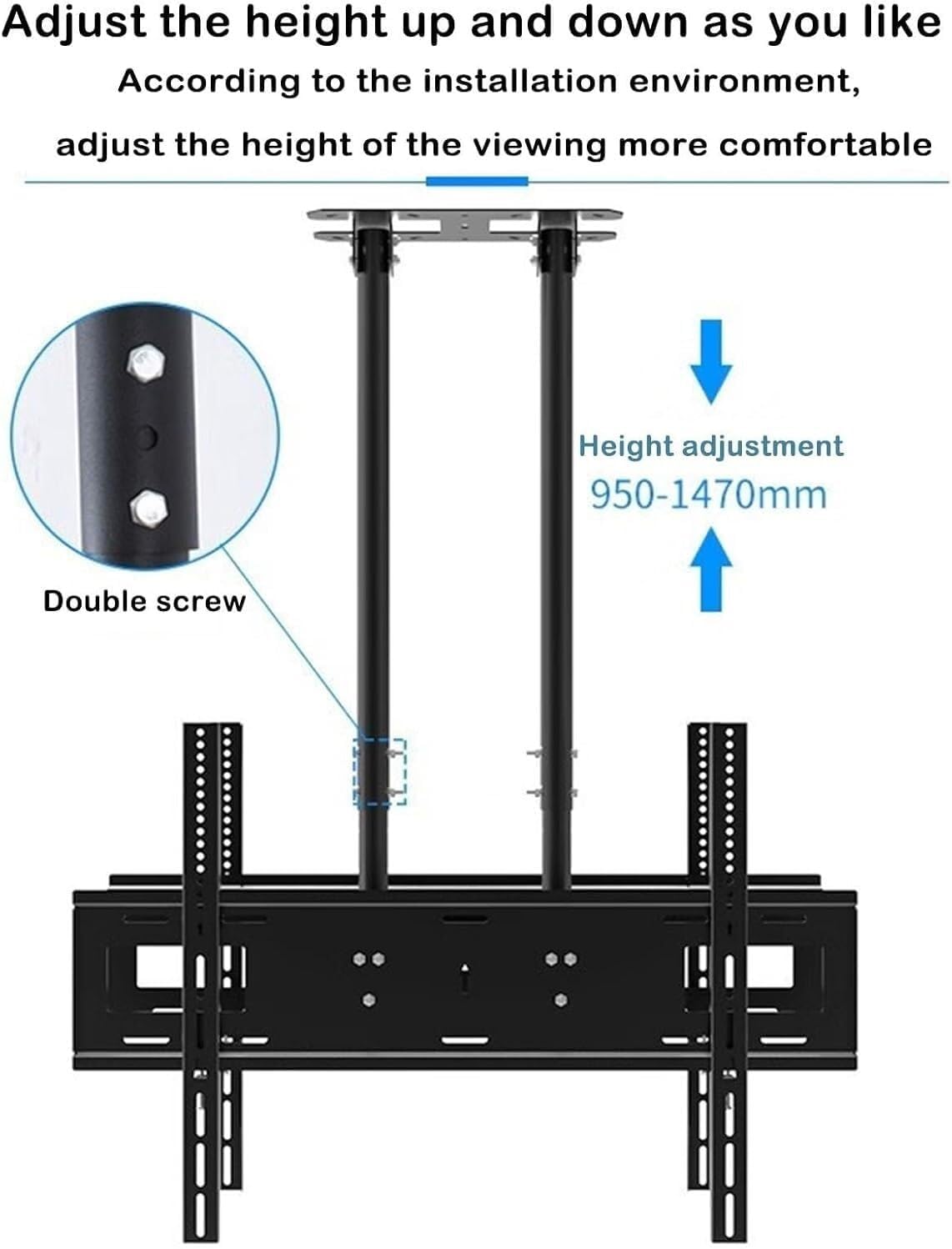 Adjust the height up and down as you like

According to the installation environment,

adjust the height of the viewing more comfortable

Height adjustment
950-1470mm

Double screw