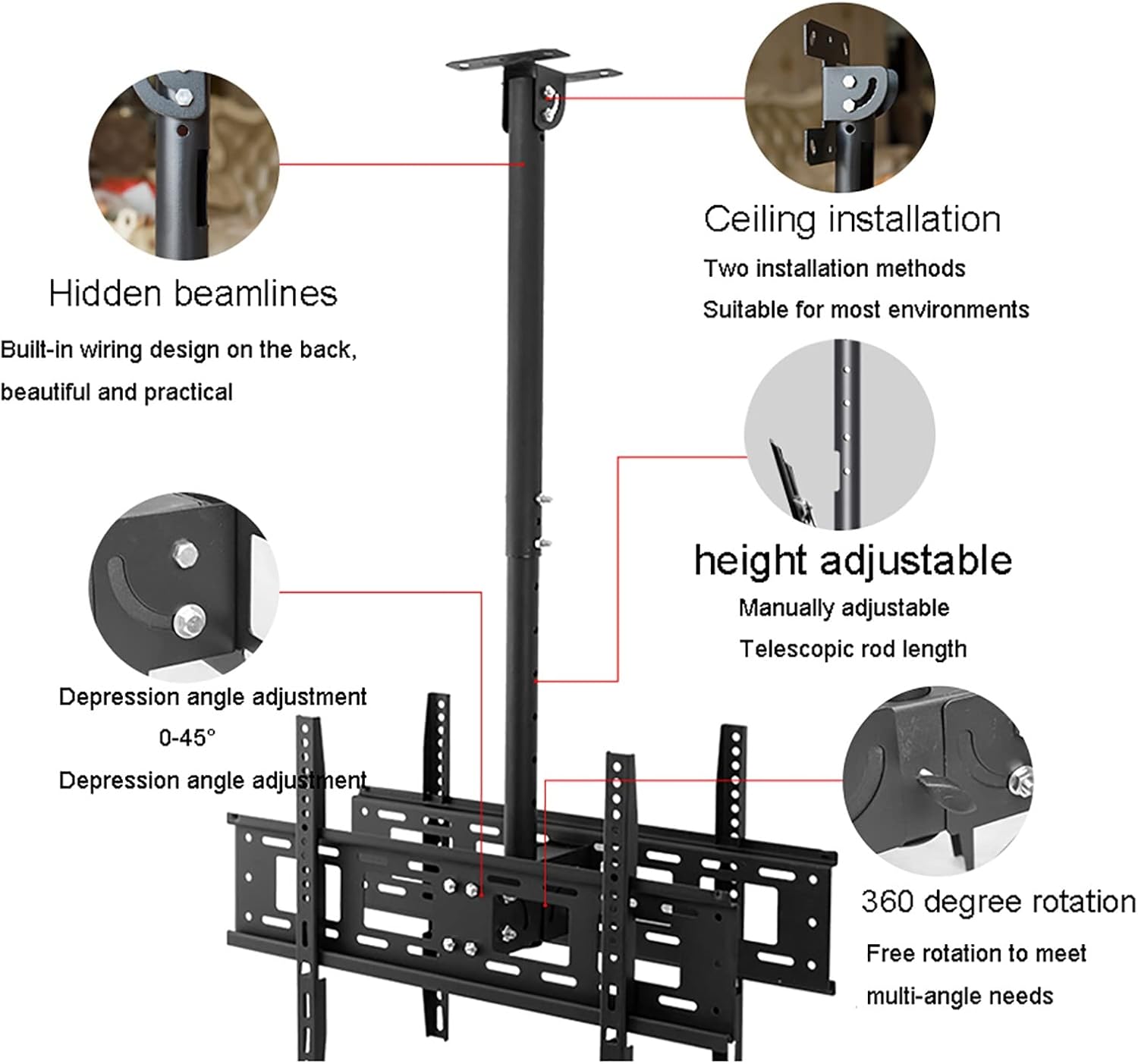 Hidden beamlines

Built-in wiring design on the back, beautiful and practical

Ceiling installation

Two installation methods

Suitable for most environments

height adjustable

Manually adjustable

Telescopic rod length

Depression angle adjustment

0-45°

Depression angle adjustment

360 degree rotation

Free rotation to meet multi-angle needs