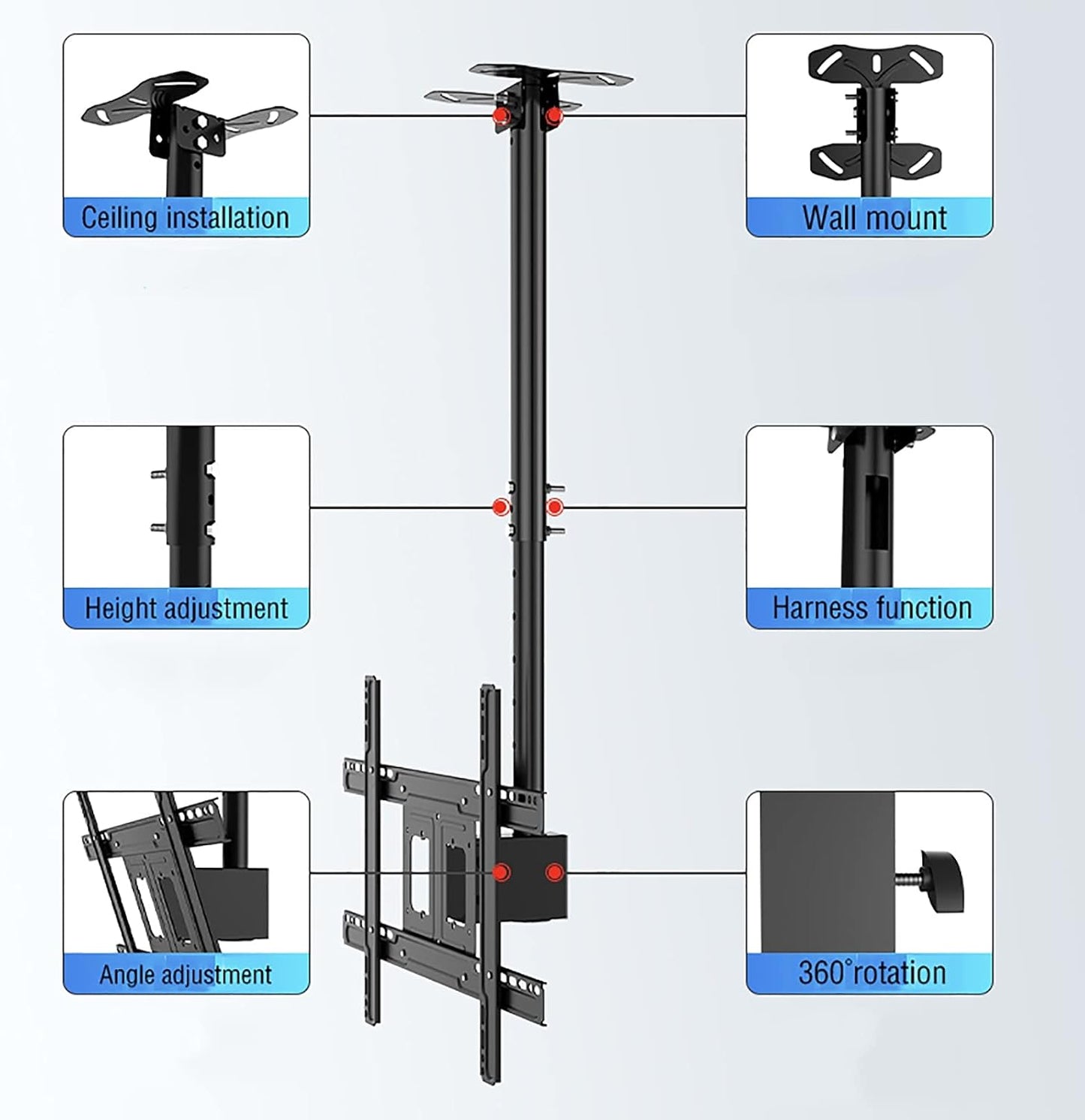 Ceiling installation

Wall mount

Height adjustment

Harness function

Angle adjustment

360°rotation