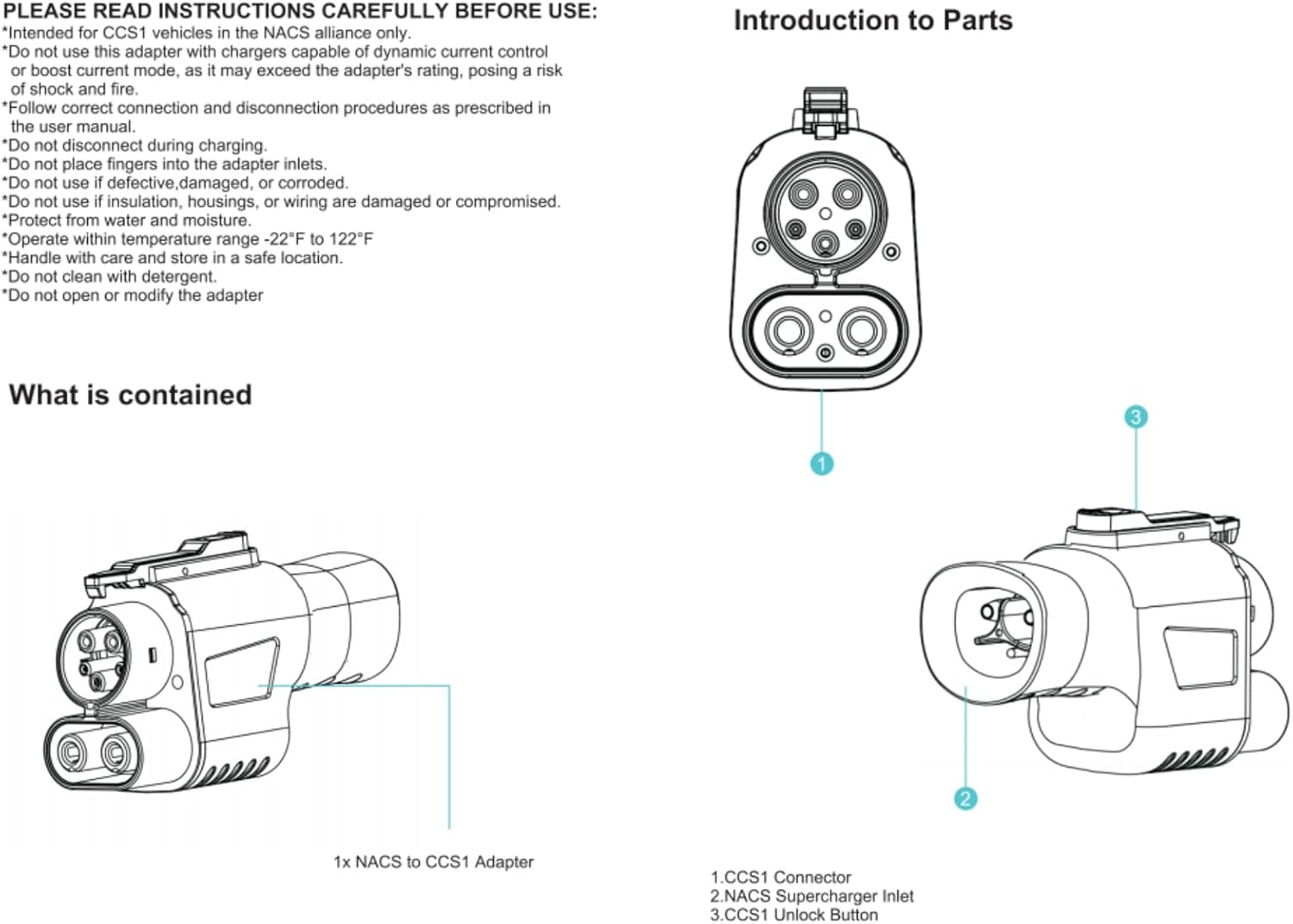 PLEASE READ INSTRUCTIONS CAREFULLY BEFORE USE:
*Intended for CCS1 vehicles in the NACS alliance only.
*Do not use this adapter with chargers capable of dynamic current control or boost current mode, as it may exceed the adapter's rating, posing a risk of shock and fire.
*Follow correct connection and disconnection procedures as prescribed in the user manual.
*Do not disconnect during charging.
*Do not place fingers into the adapter inlets.
*Do not use if defective,damaged, or corroded.
*Do not use if insulation, housings, or wiring are damaged or compromised.
*Protect from water and moisture.
*Operate within temperature range -22°F to 122°F
*Handle with care and store in a safe location.
*Do not clean with detergent.
*Do not open or modify the adapter

What is contained

1x NACS to CCS1 Adapter

Introduction to Parts

1

3

2

1.CCS1 Connector
2.NACS Supercharger Inlet
3.CCS1 Unlock Button