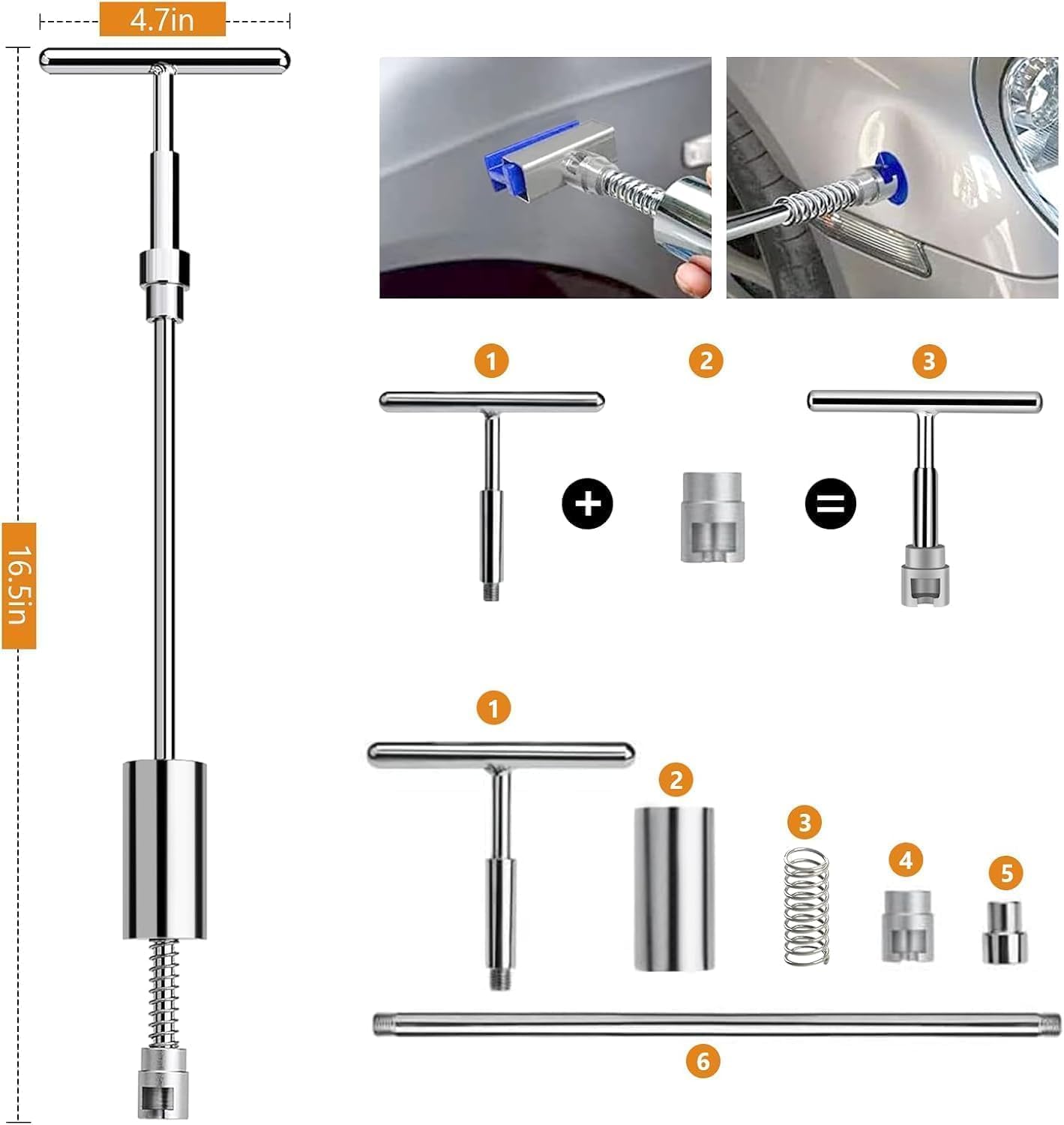 4.7in

16.5in

1

2

3

+

=

1

2

3

4

5

6