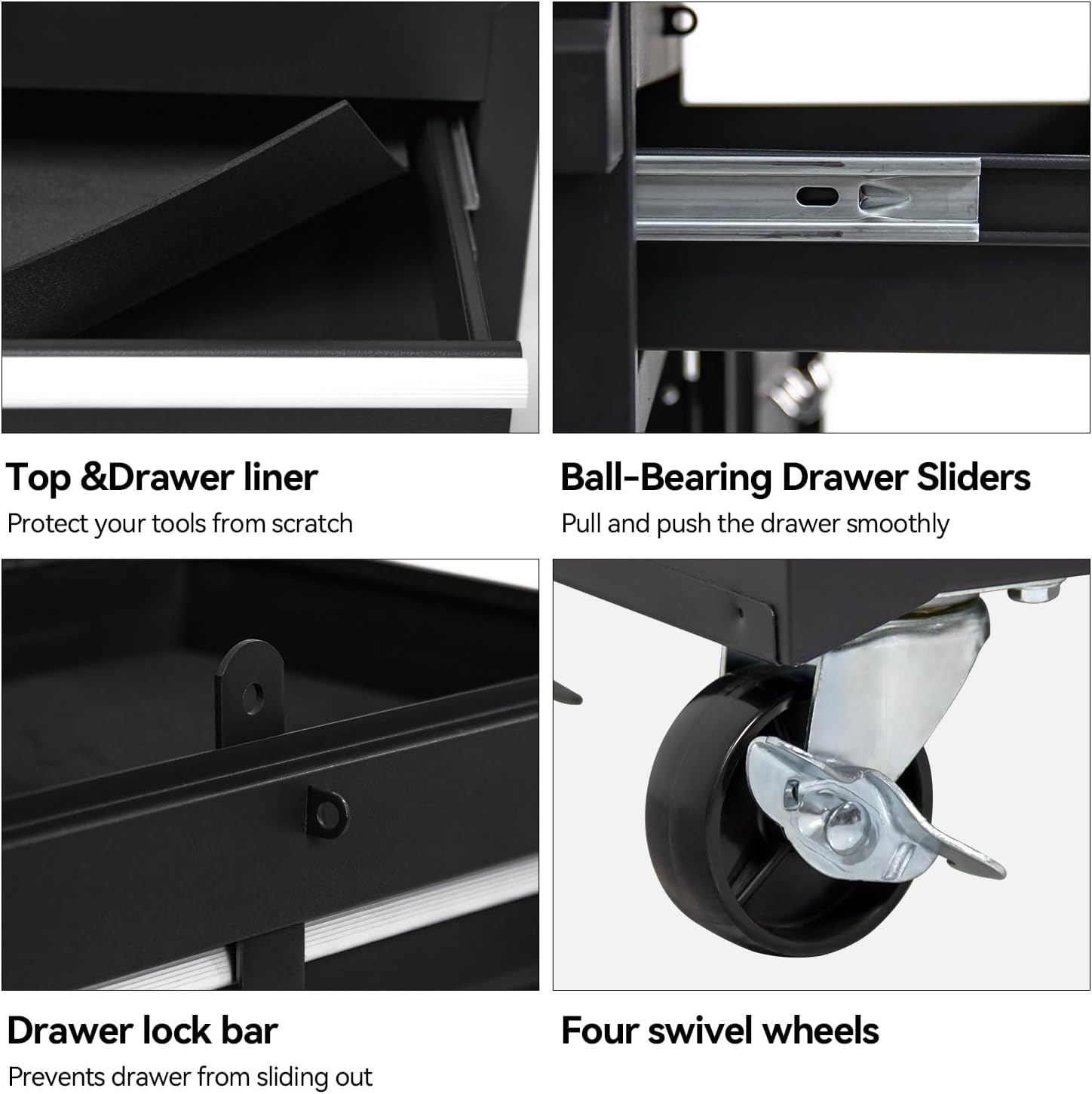 Top &Drawer liner
Protect your tools from scratch

Ball-Bearing Drawer Sliders
Pull and push the drawer smoothly

Drawer lock bar
Prevents drawer from sliding out

Four swivel wheels