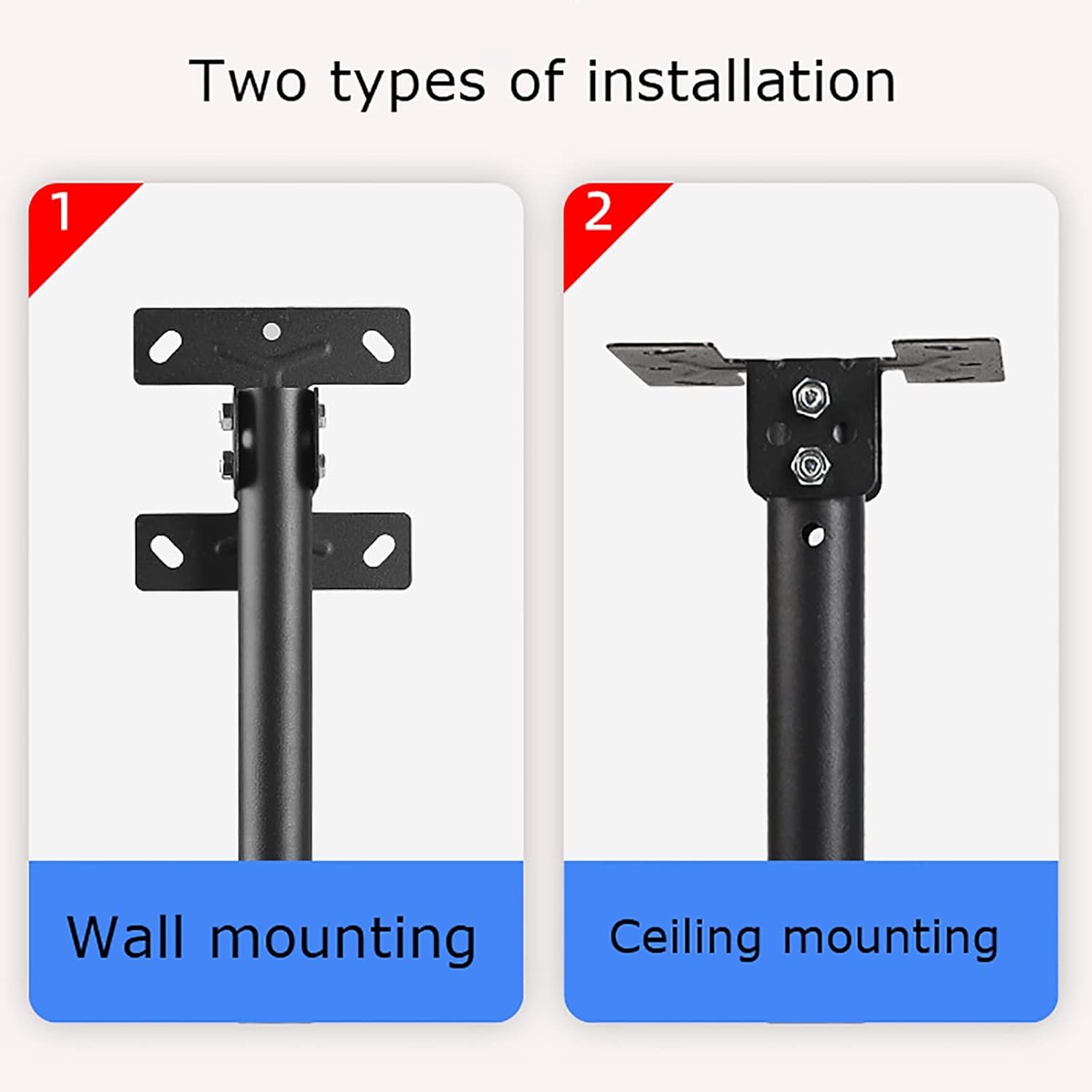 Two types of installation

1

Wall mounting

2

Ceiling mounting