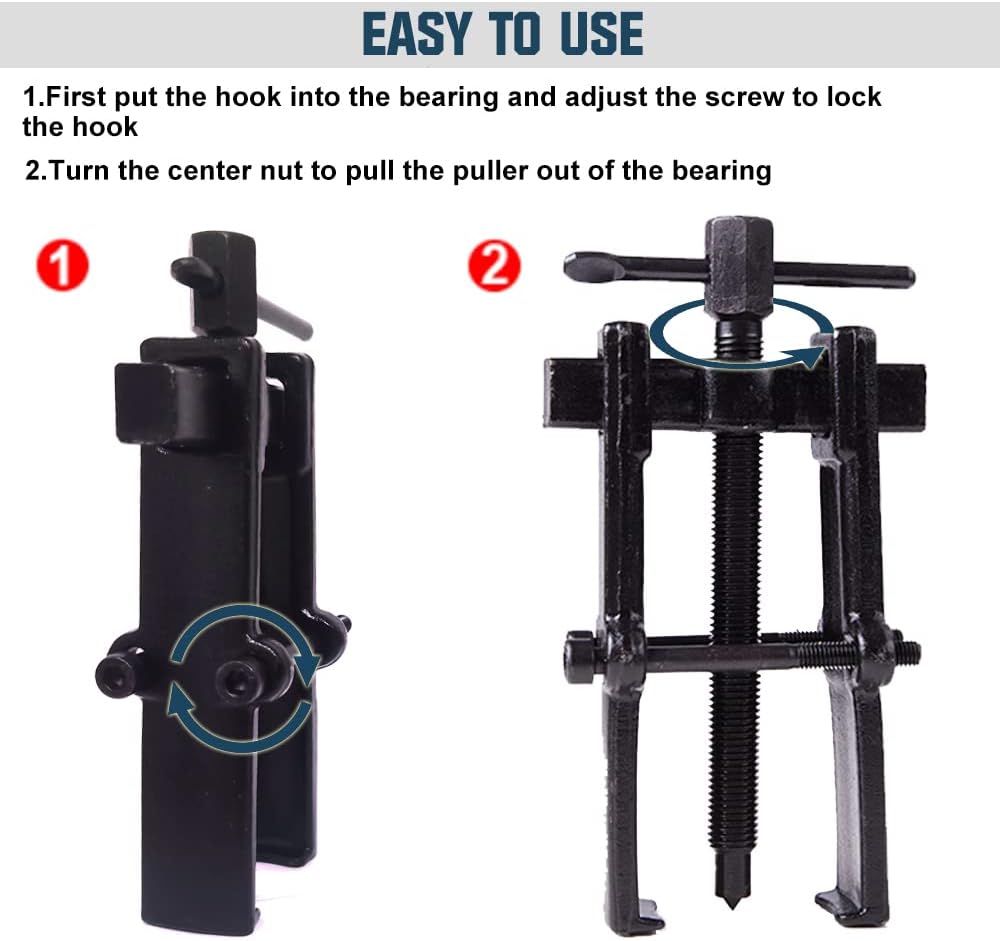 EASY TO USE

1.First put the hook into the bearing and adjust the screw to lock the hook

2.Turn the center nut to pull the puller out of the bearing

1

2