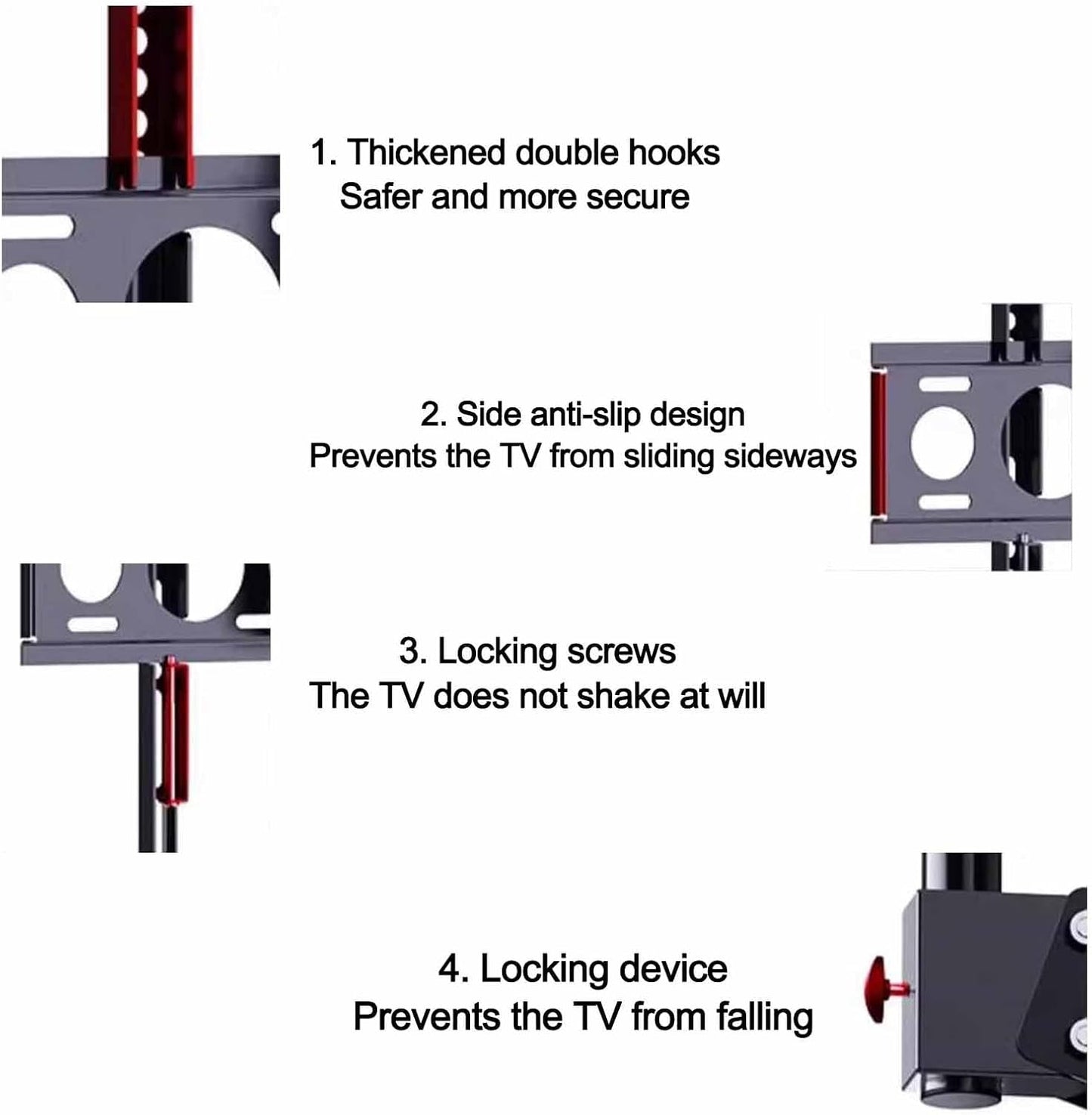 1. Thickened double hooks
Safer and more secure

2. Side anti-slip design
Prevents the TV from sliding sideways

3. Locking screws
The TV does not shake at will

4. Locking device
Prevents the TV from falling