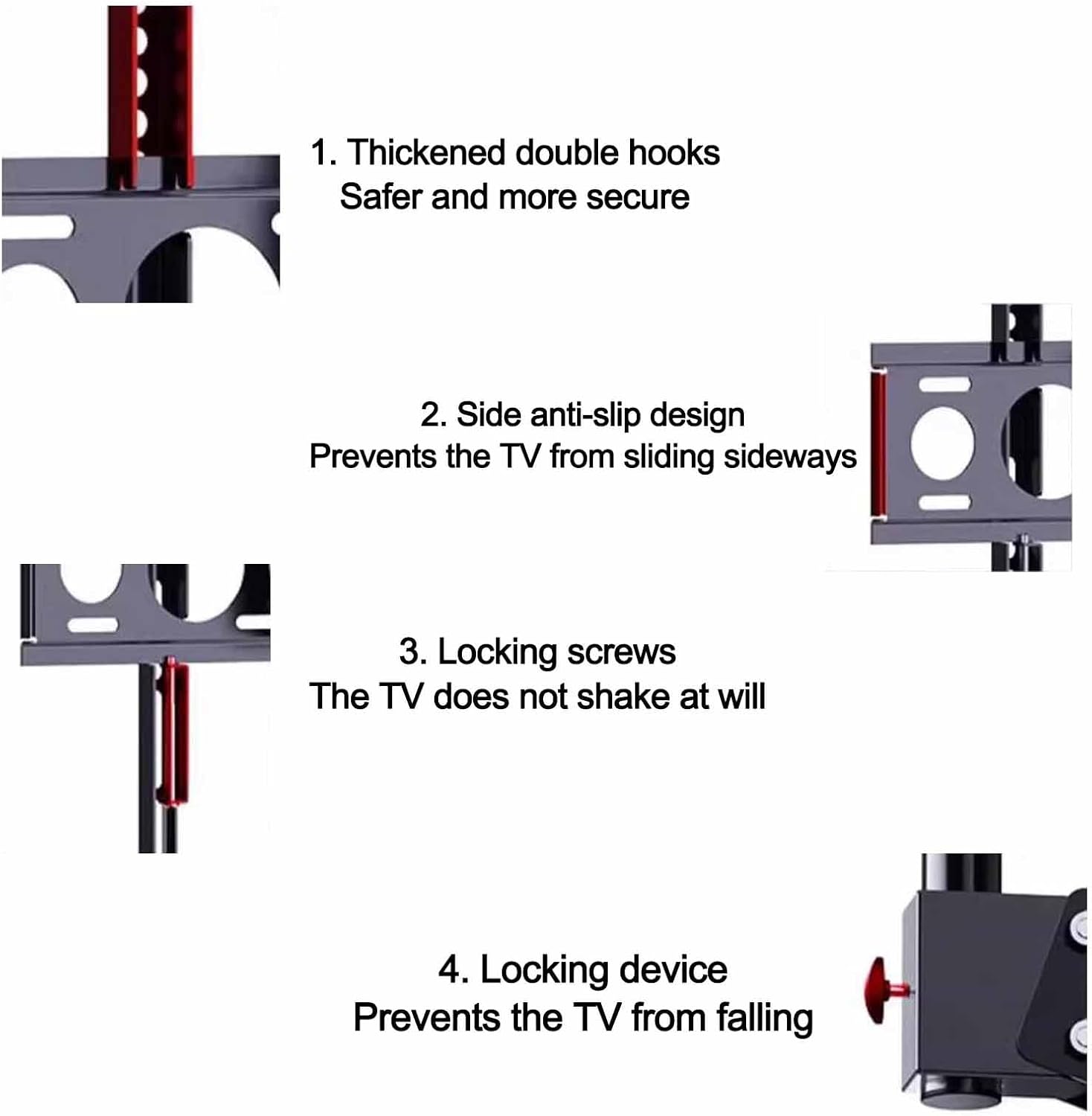 1. Thickened double hooks
Safer and more secure

2. Side anti-slip design
Prevents the TV from sliding sideways

3. Locking screws
The TV does not shake at will

4. Locking device
Prevents the TV from falling