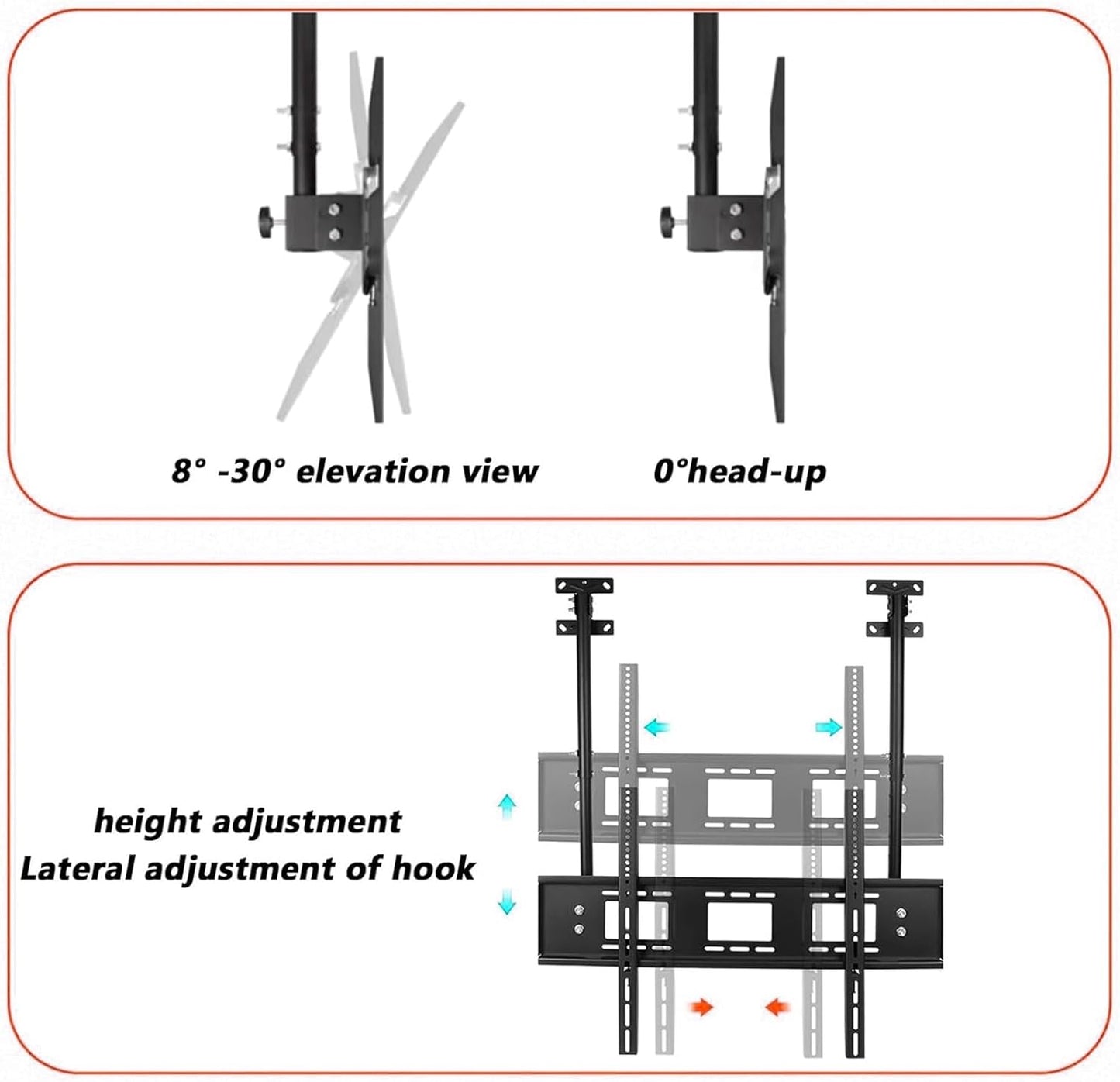 8° -30° elevation view

0°head-up

height adjustment
Lateral adjustment of hook