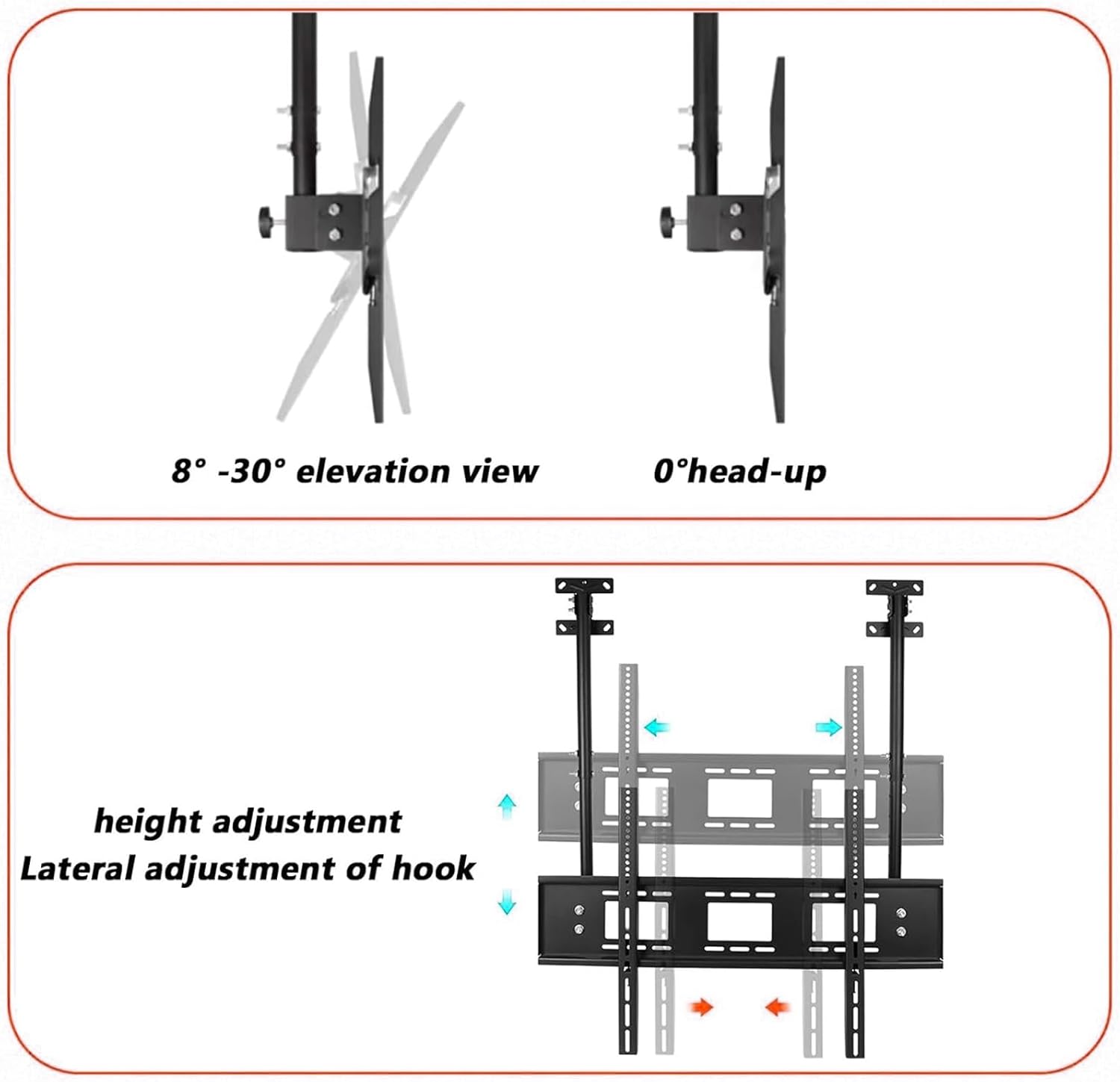 8° -30° elevation view

0°head-up

height adjustment
Lateral adjustment of hook