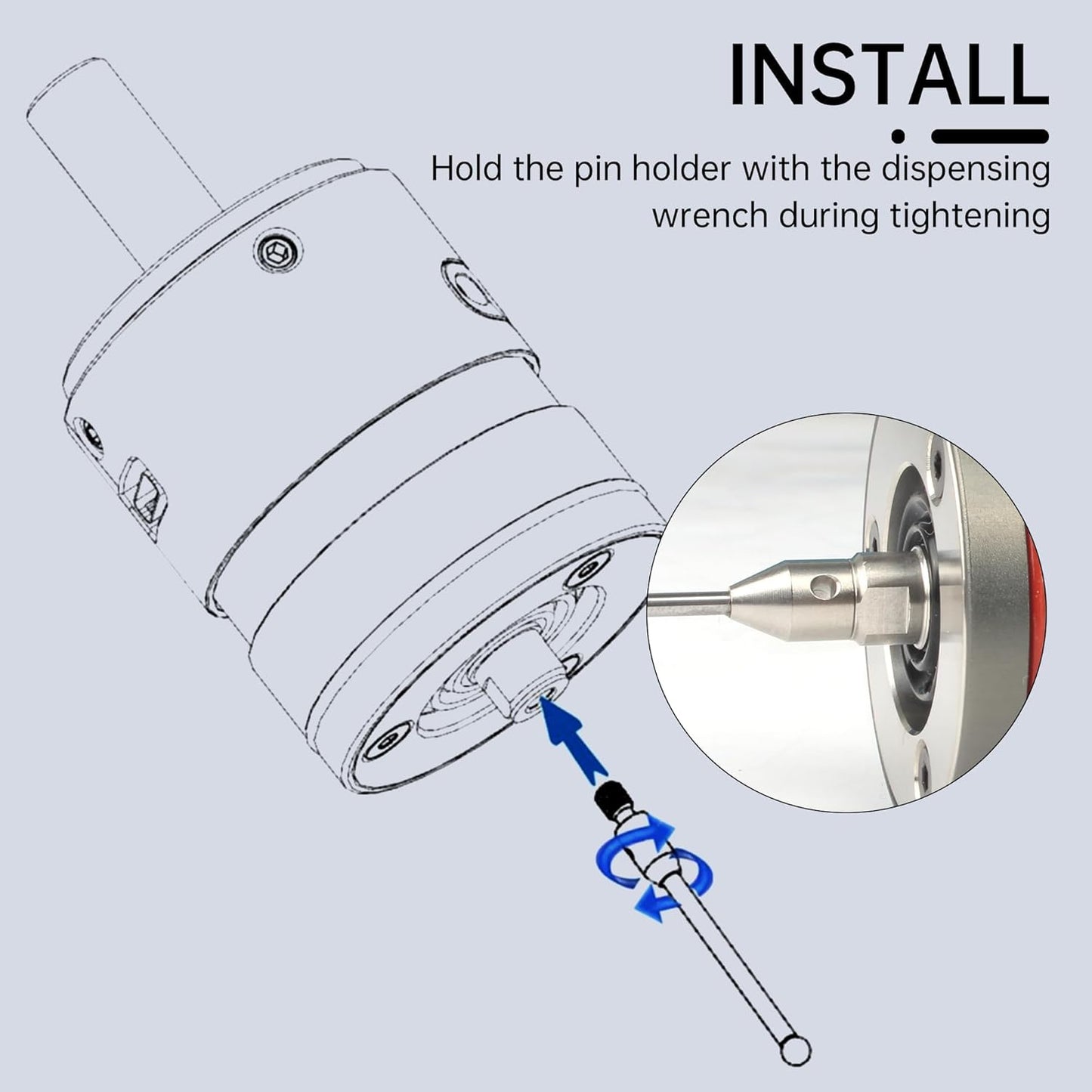 INSTALL

Hold the pin holder with the dispensing wrench during tightening