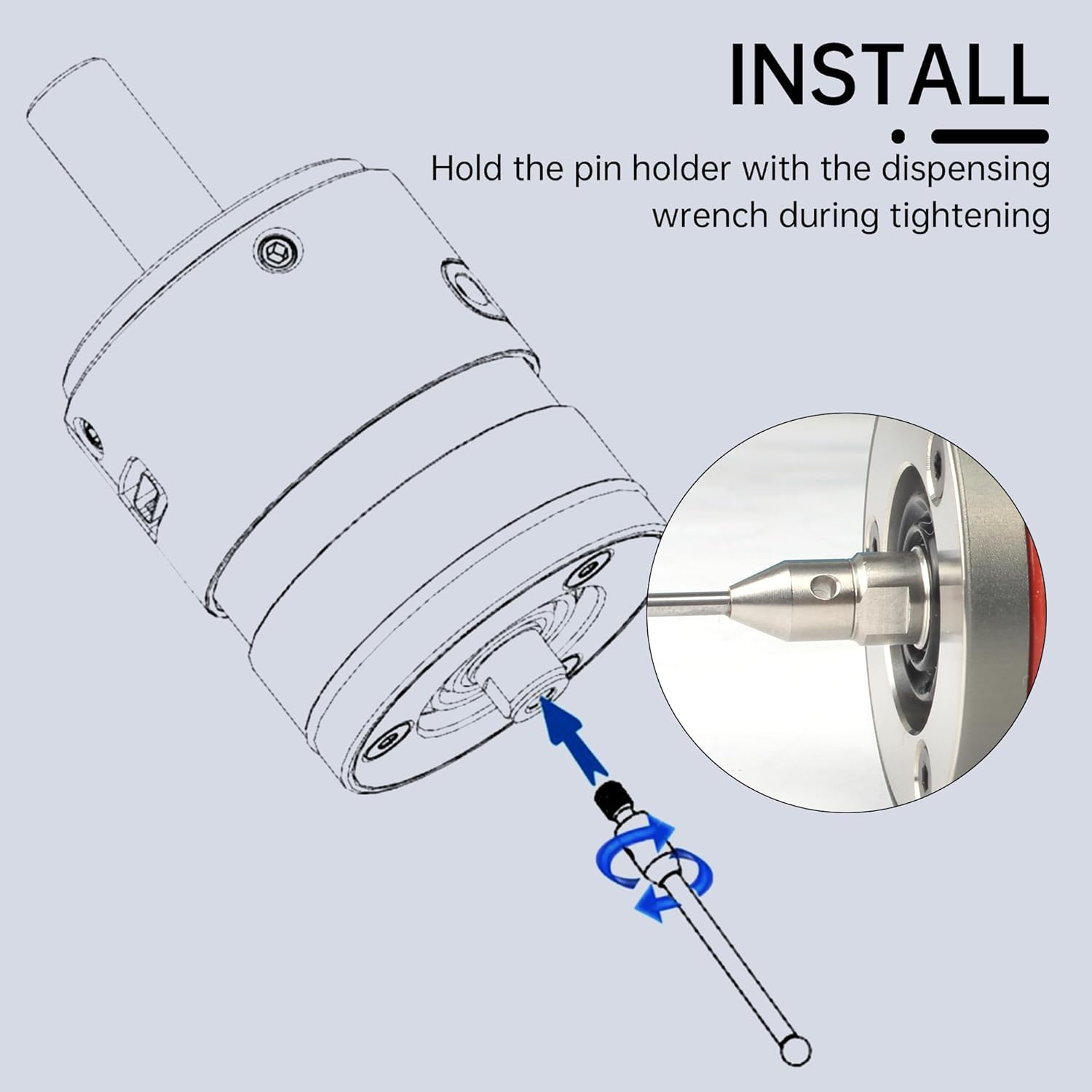 INSTALL

Hold the pin holder with the dispensing wrench during tightening