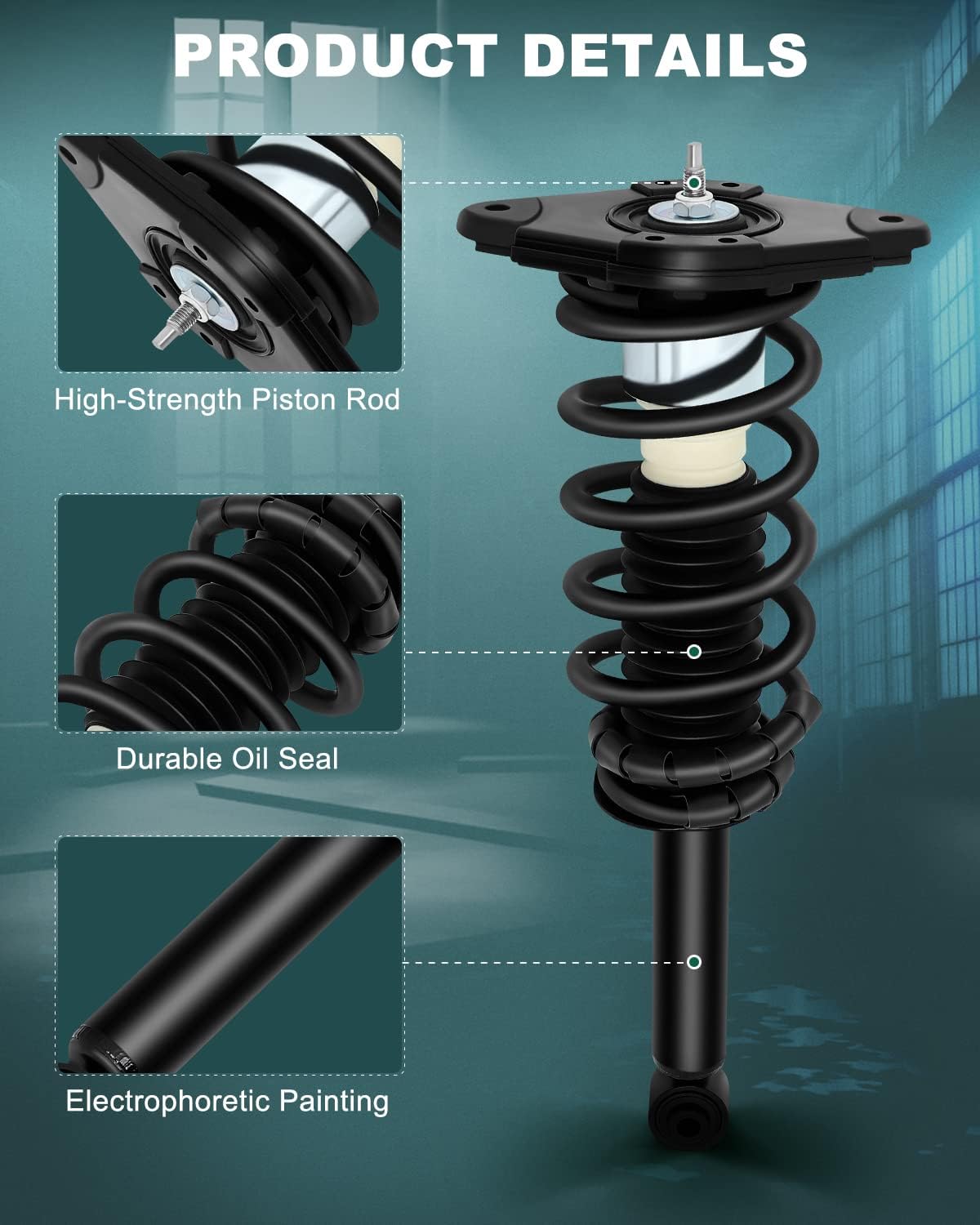 PRODUCT DETAILS

High-Strength Piston Rod

Durable Oil Seal

Electrophoretic Painting