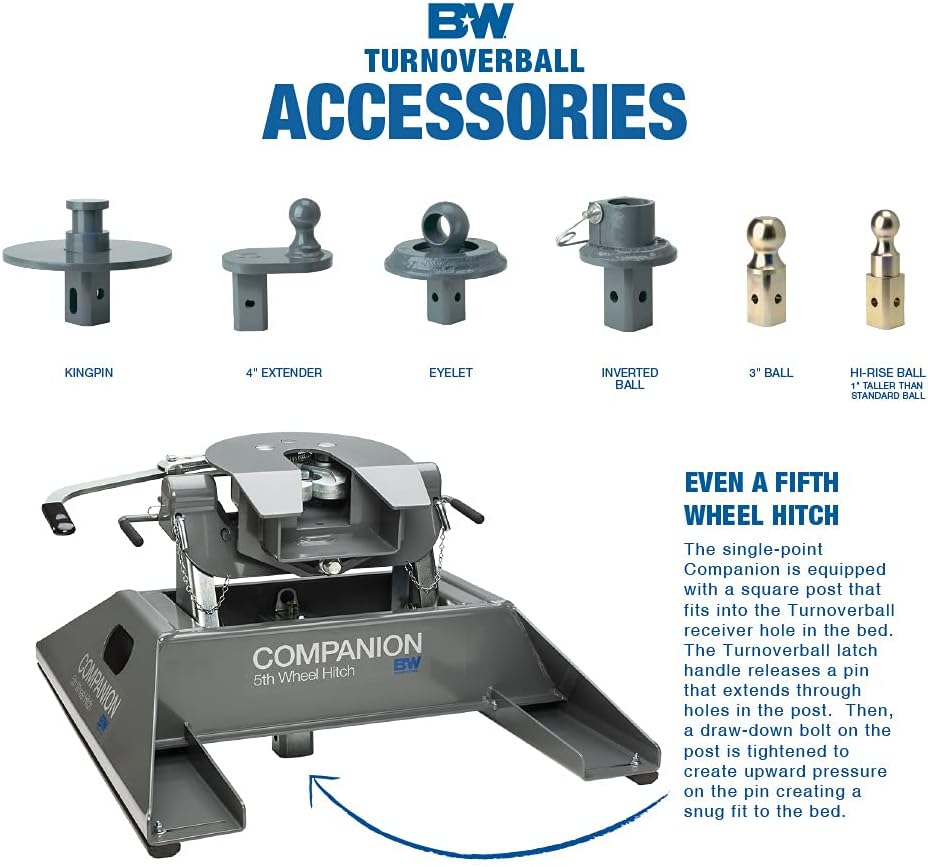 B&W
TURNOVERBALL
ACCESSORIES

KINGPIN

4" EXTENDER

EYELET

INVERTED BALL

3" BALL

HI-RISE BALL
1" TALLER THAN STANDARD BALL

COMPANION
5th Wheel Hitch
B&W

COMPANION
5th Wheel Hitch
B&W

EVEN A FIFTH WHEEL HITCH

The single-point Companion is equipped with a square post that fits into the Turnoverball receiver hole in the bed. The Turnoverball latch handle releases a pin that extends through holes in the post. Then, a draw-down bolt on the post is tightened to create upward pressure on the pin creating a snug fit to the bed.