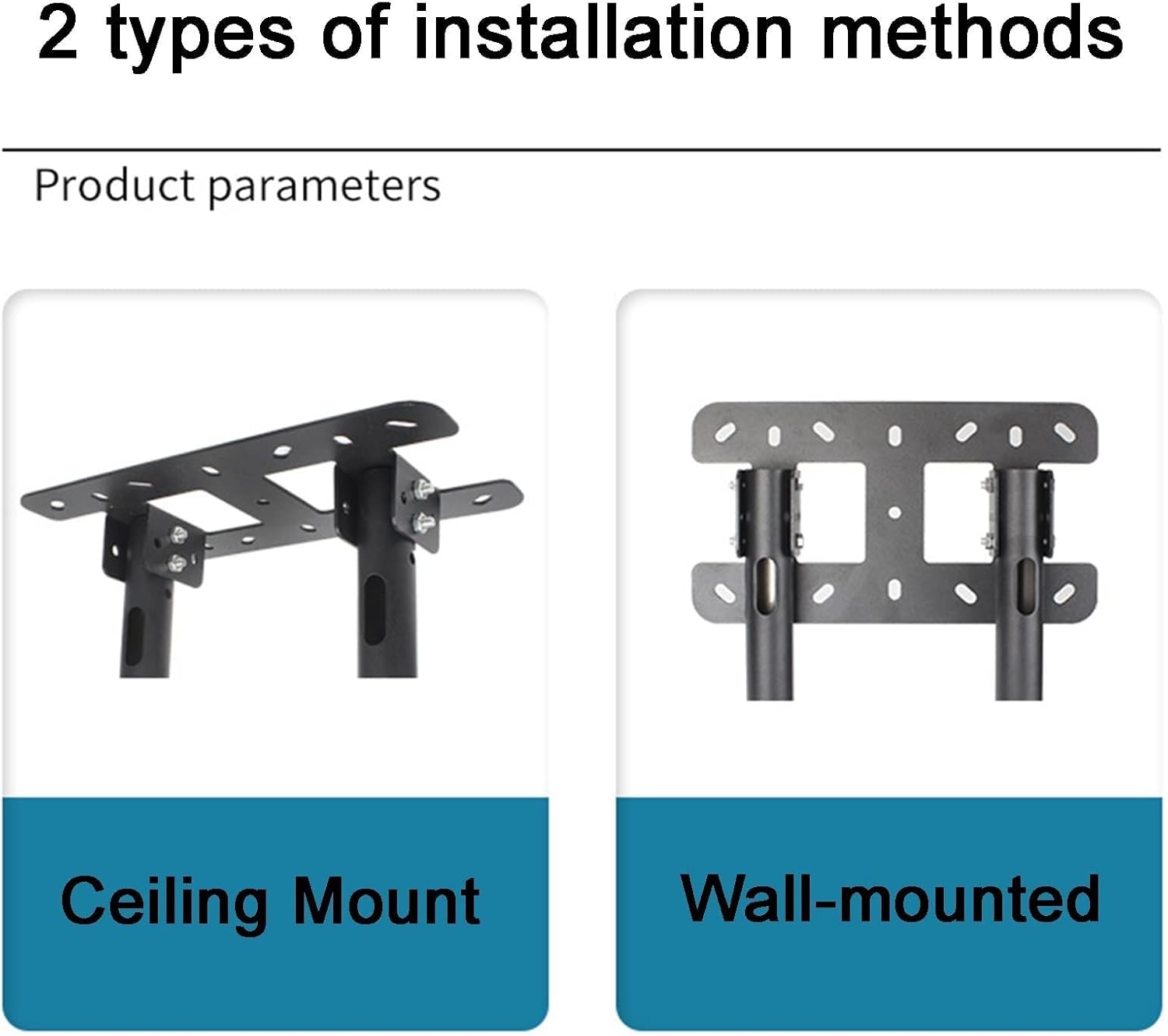 2 types of installation methods

Product parameters

Ceiling Mount

Wall-mounted