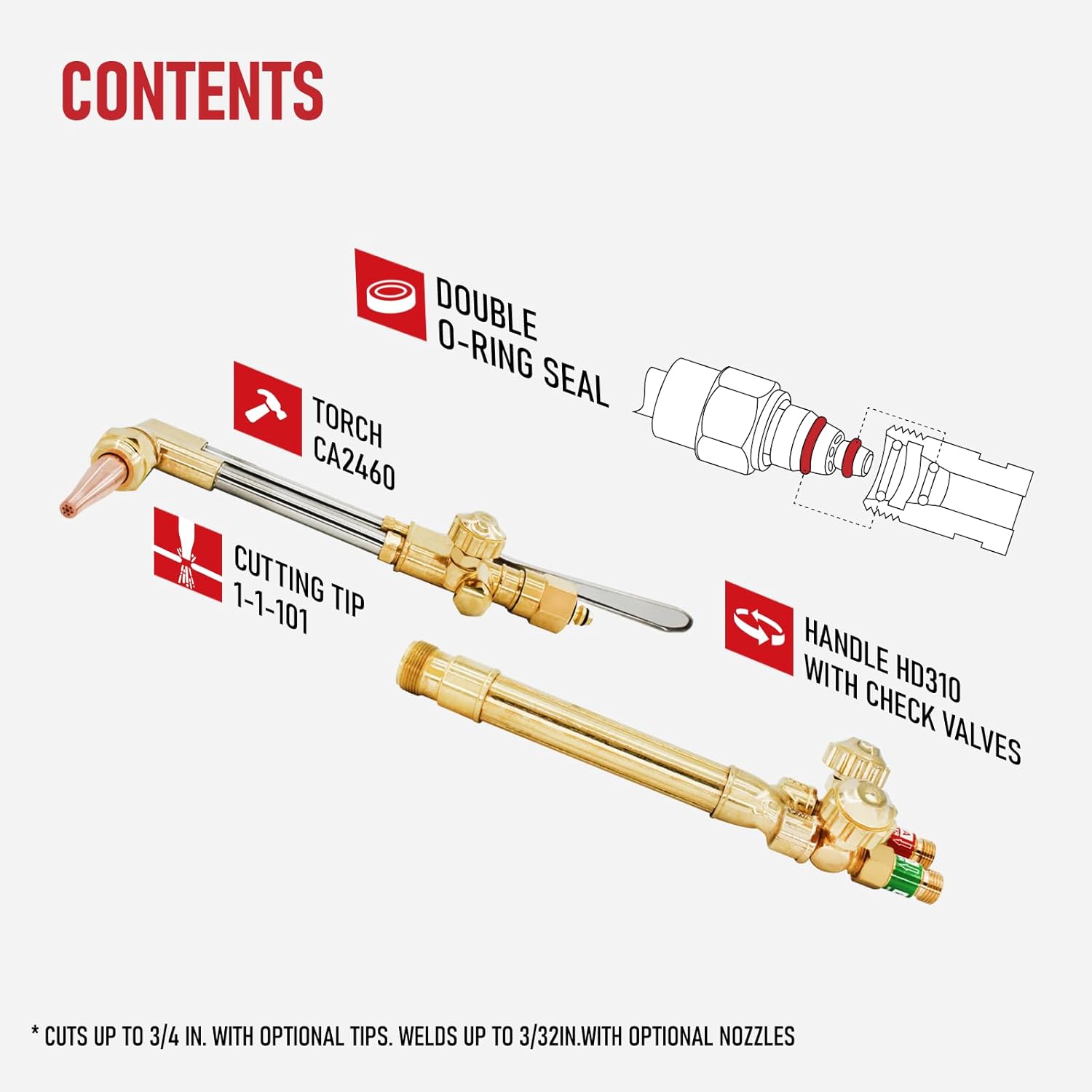 CONTENTS

DOUBLE O-RING SEAL

TORCH CA2460

CUTTING TIP 1-1-101

HANDLE HD310 WITH CHECK VALVES

* CUTS UP TO 3/4 IN. WITH OPTIONAL TIPS. WELDS UP TO 3/32IN.WITH OPTIONAL NOZZLES