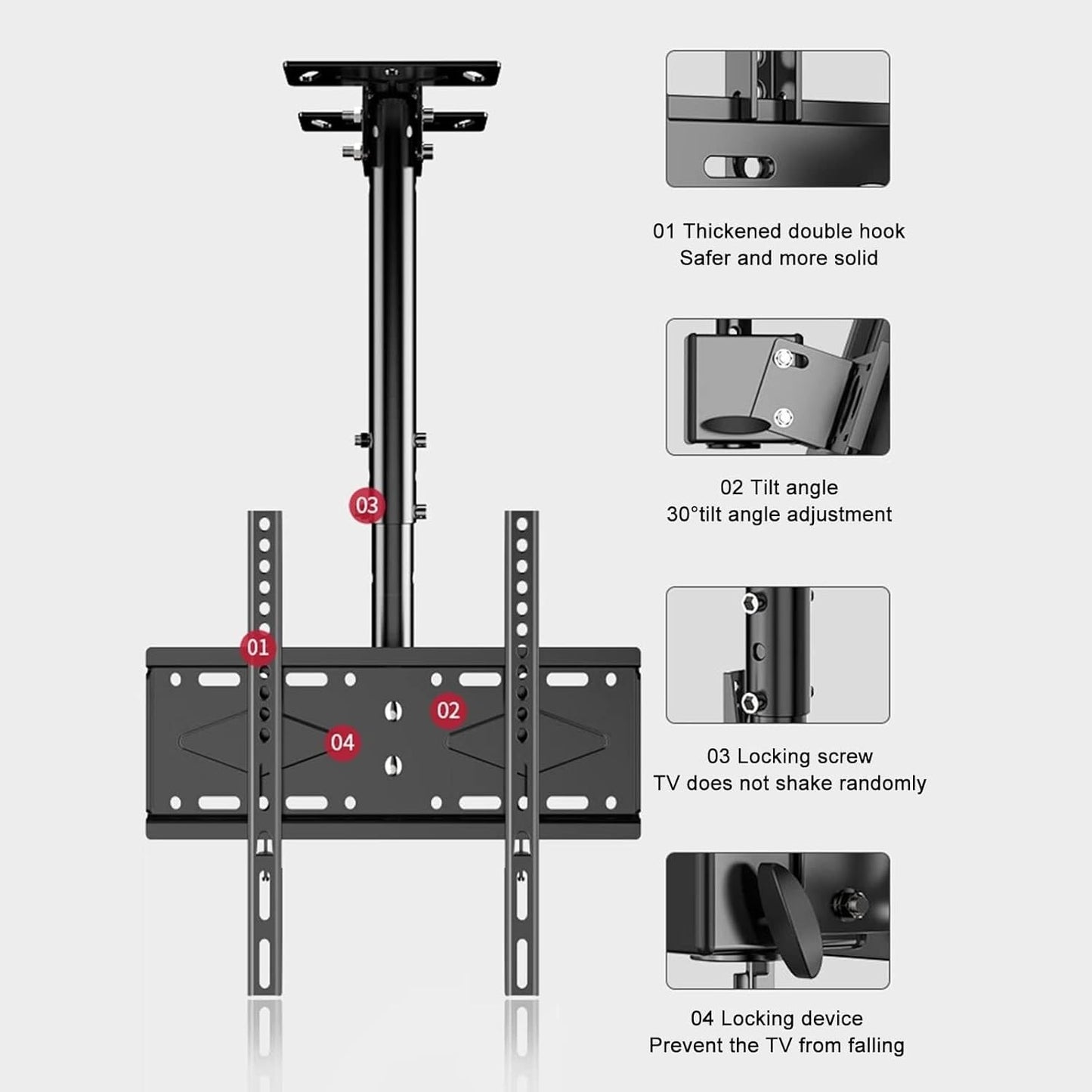 03

01

02

04

01 Thickened double hook
Safer and more solid

02 Tilt angle
30°tilt angle adjustment

03 Locking screw
TV does not shake randomly

04 Locking device
Prevent the TV from falling