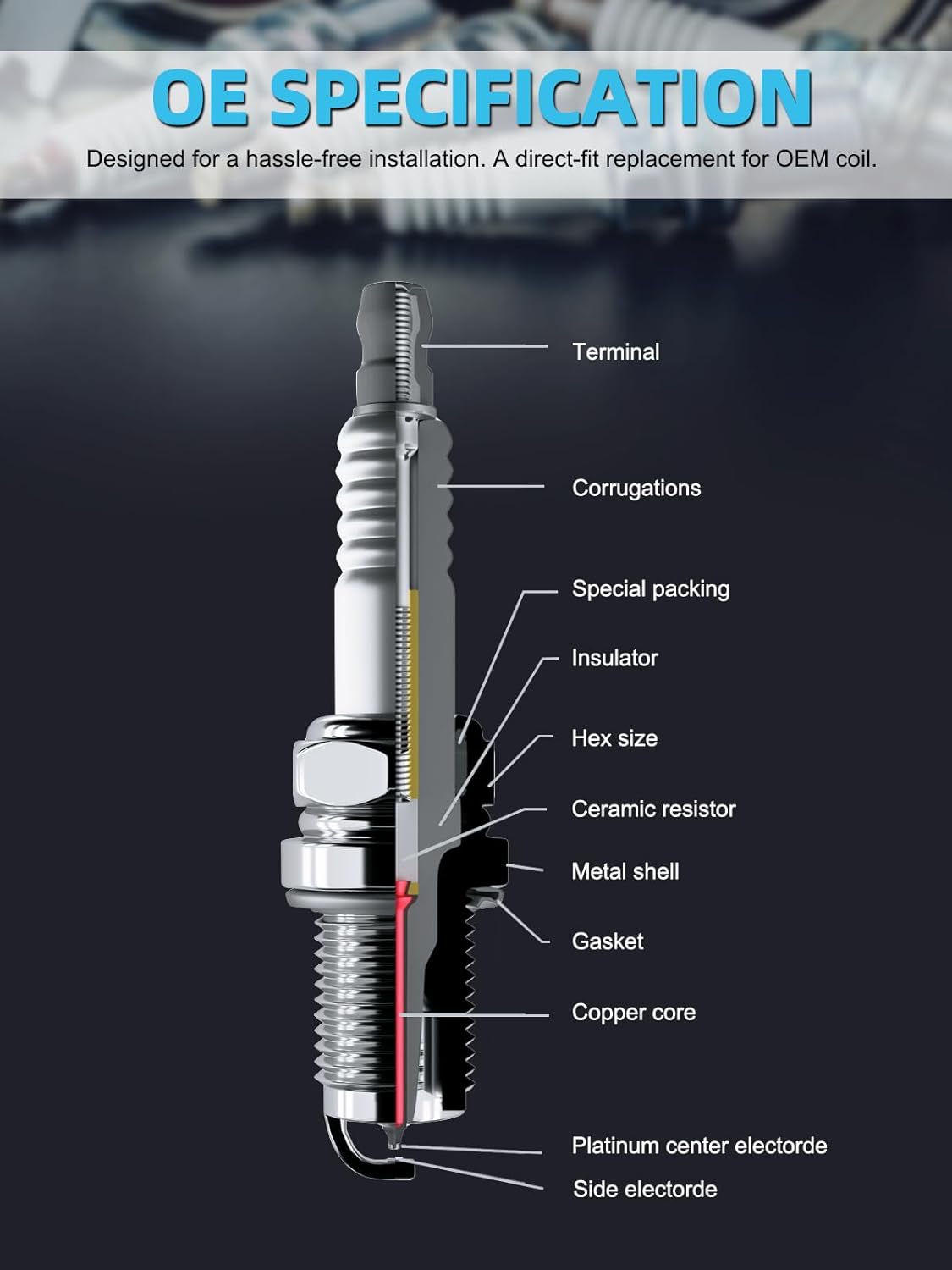 OE SPECIFICATION

Designed for a hassle-free installation. A direct-fit replacement for OEM coil.

Terminal

Corrugations

Special packing

Insulator

Hex size

Ceramic resistor

Metal shell

Gasket

Copper core

Platinum center electorde

Side electorde