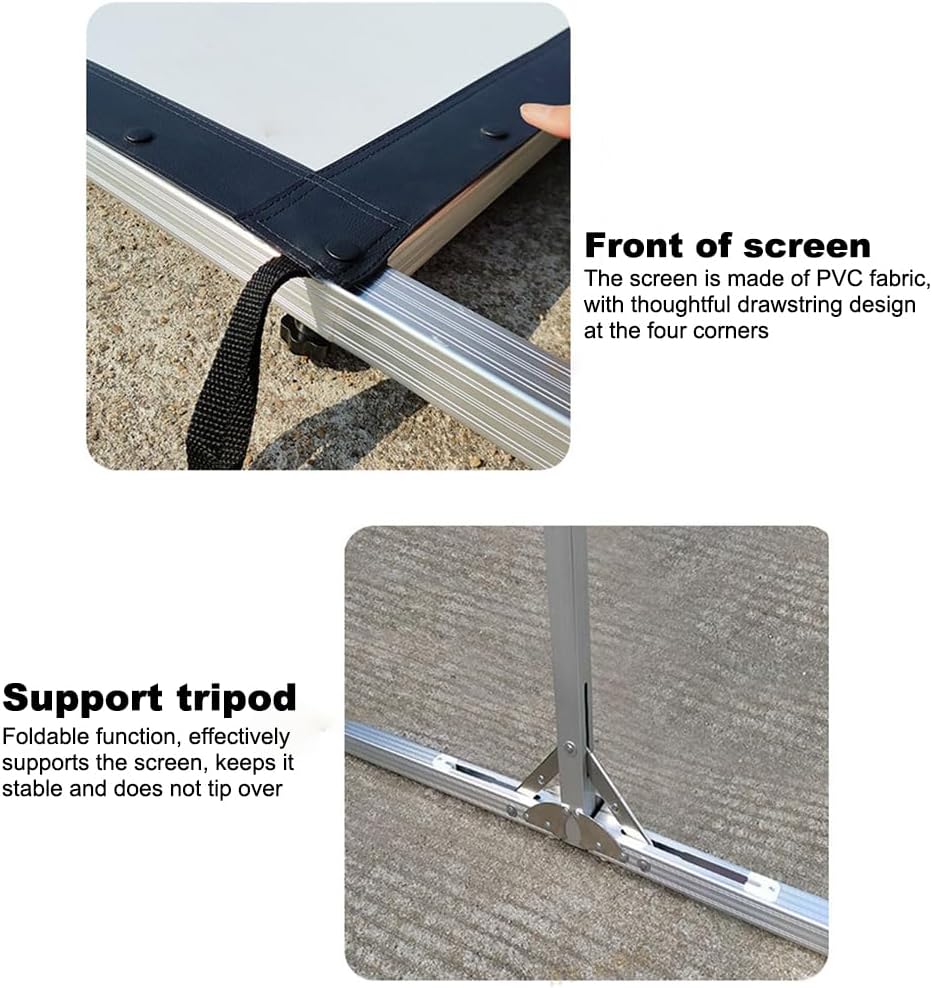 Front of screen
The screen is made of PVC fabric, with thoughtful drawstring design at the four corners

Support tripod
Foldable function, effectively supports the screen, keeps it stable and does not tip over