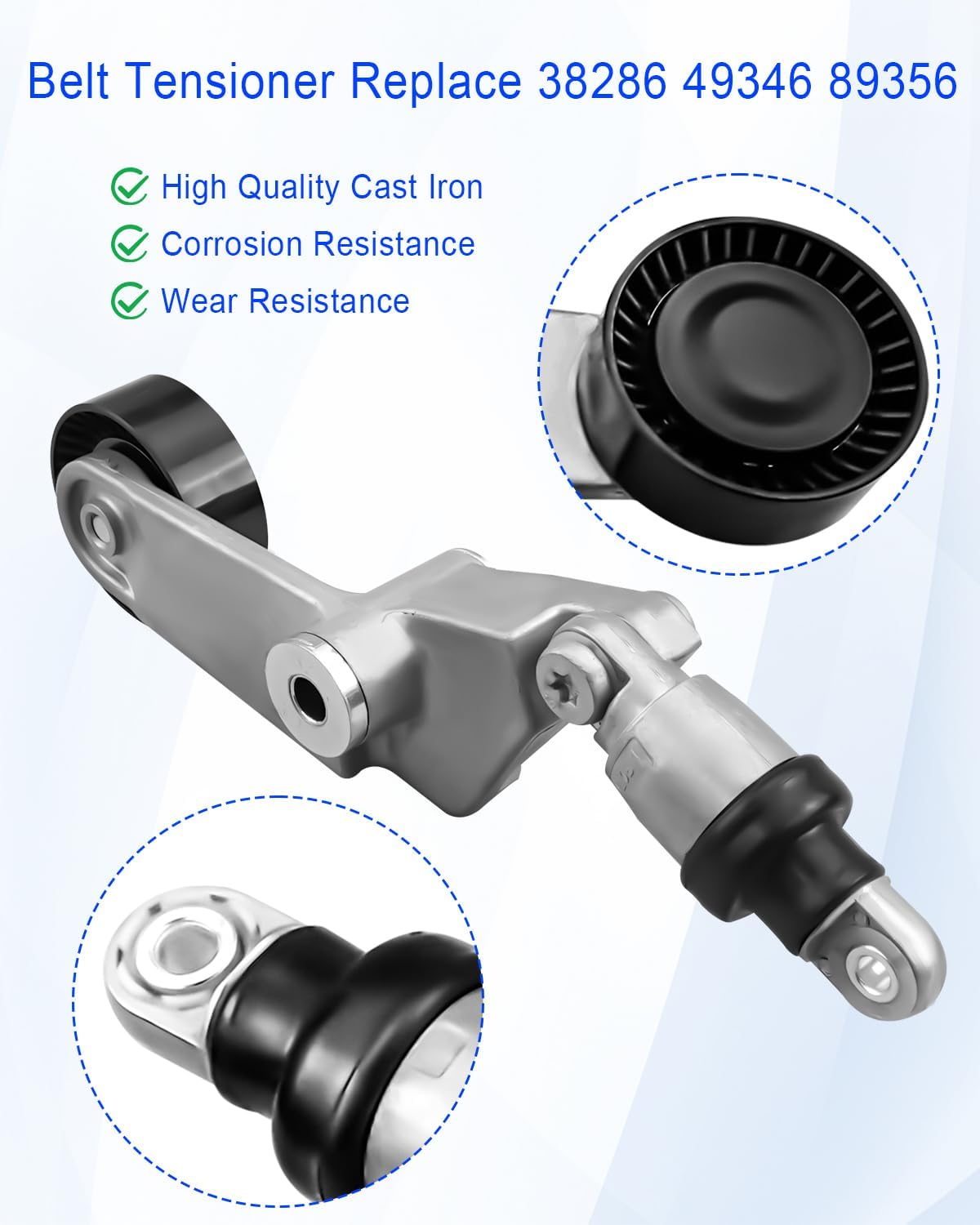 Belt Tensioner Replace 38286 49346 89356

High Quality Cast Iron
Corrosion Resistance
Wear Resistance