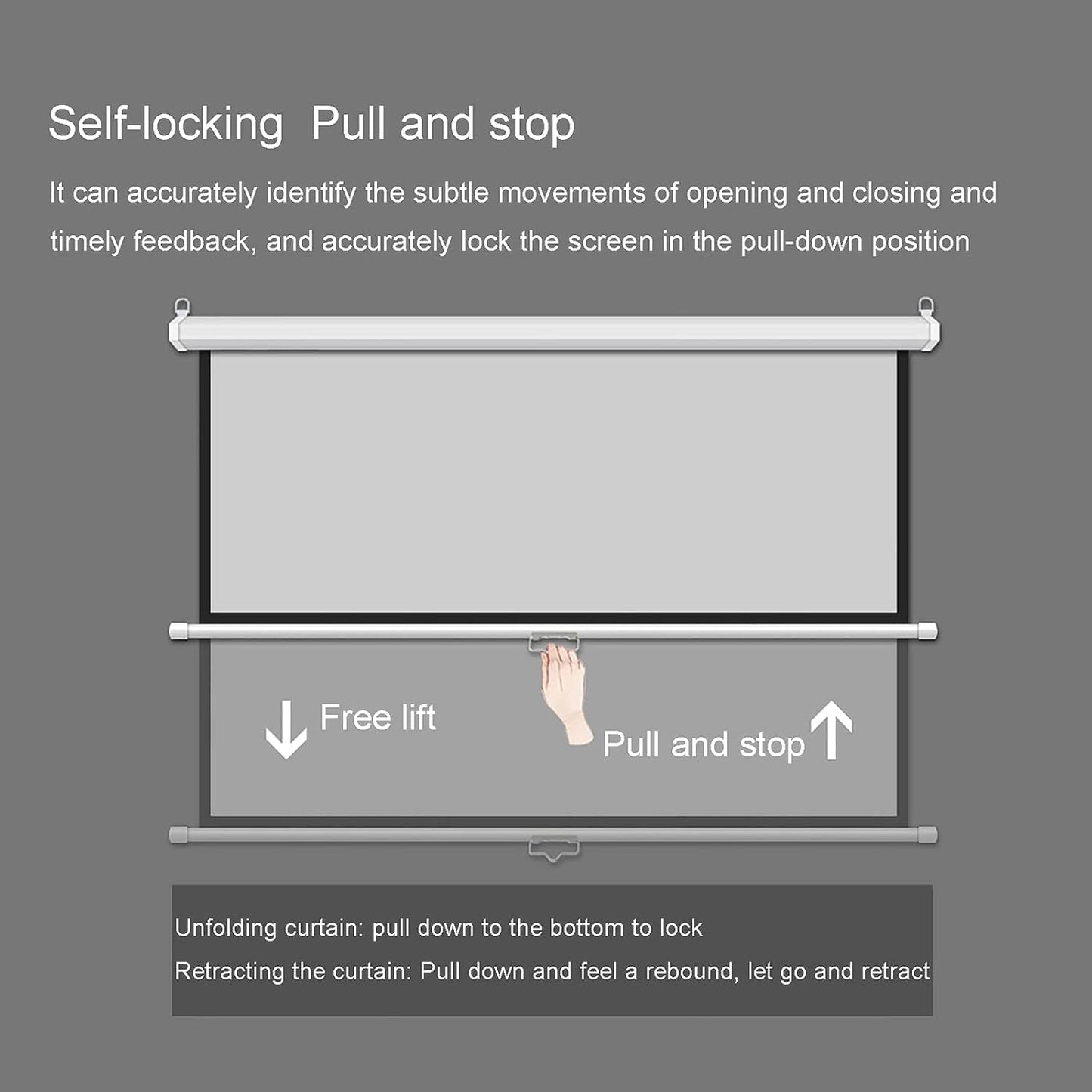 Self-locking Pull and stop

It can accurately identify the subtle movements of opening and closing and timely feedback, and accurately lock the screen in the pull-down position

Free lift

Pull and stop

Unfolding curtain: pull down to the bottom to lock

Retracting the curtain: Pull down and feel a rebound, let go and retract