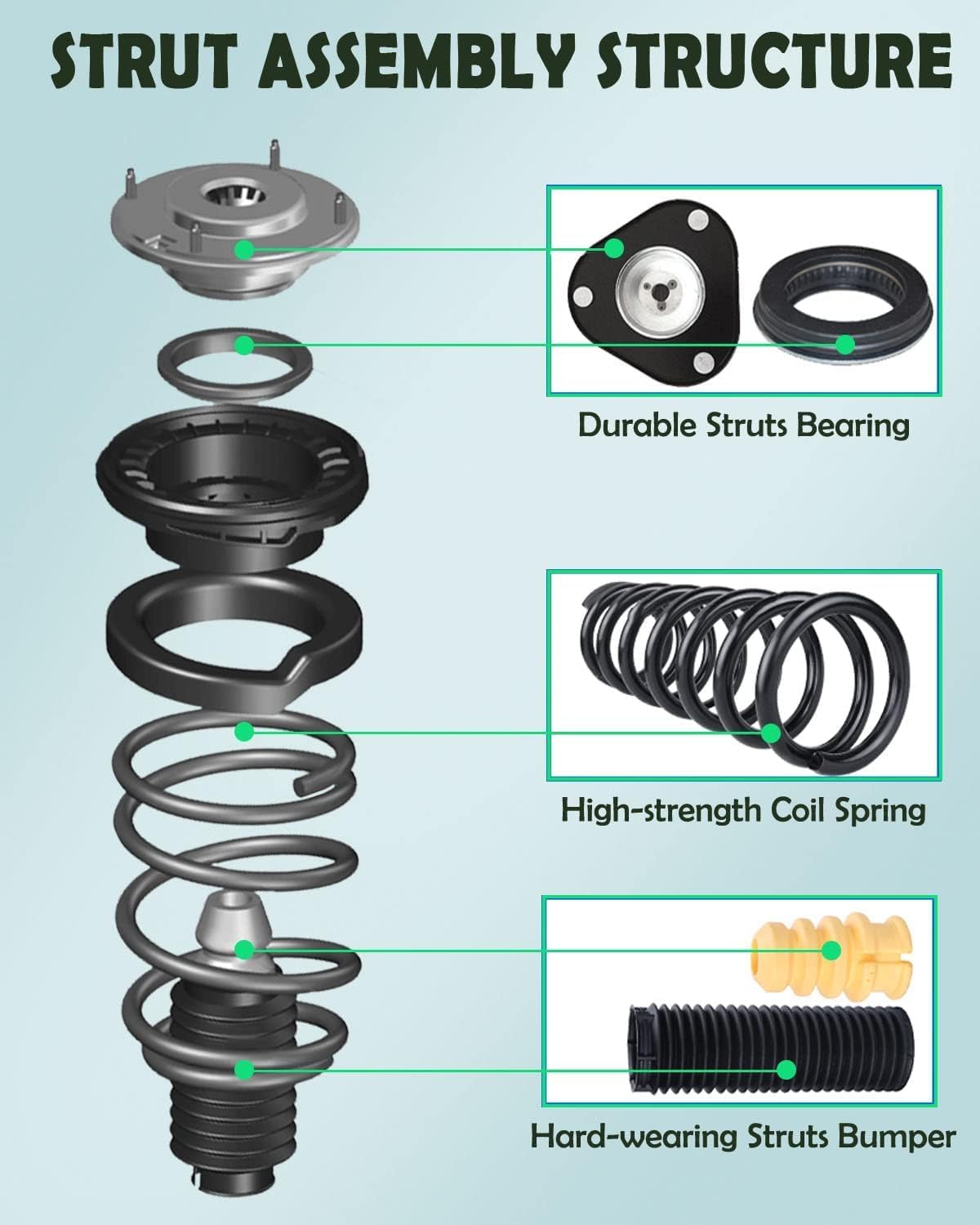 STRUT ASSEMBLY STRUCTURE

Durable Struts Bearing

High-strength Coil Spring

Hard-wearing Struts Bumper