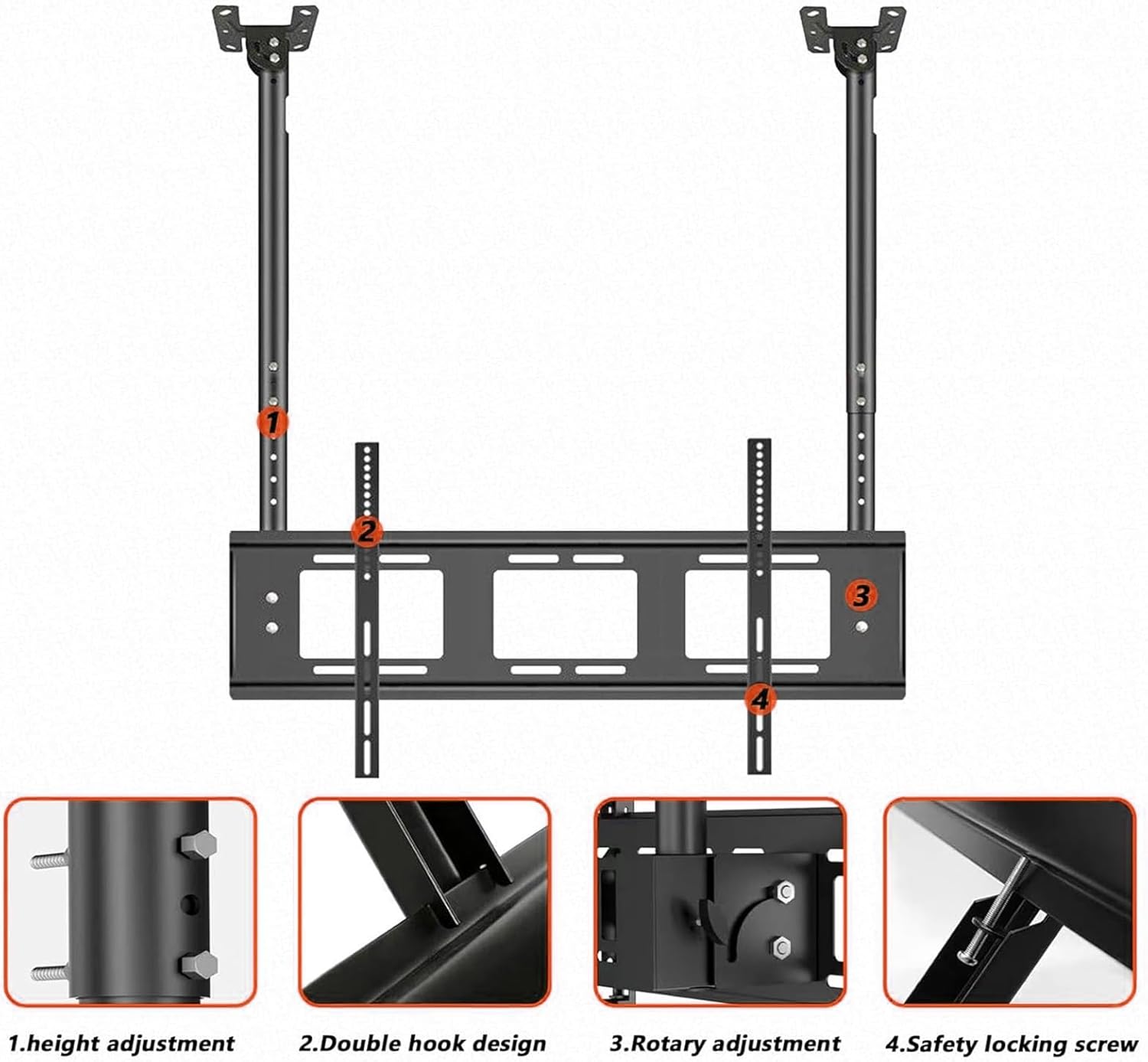 1

2

3

4

1.height adjustment

2.Double hook design

3.Rotary adjustment

4.Safety locking screw