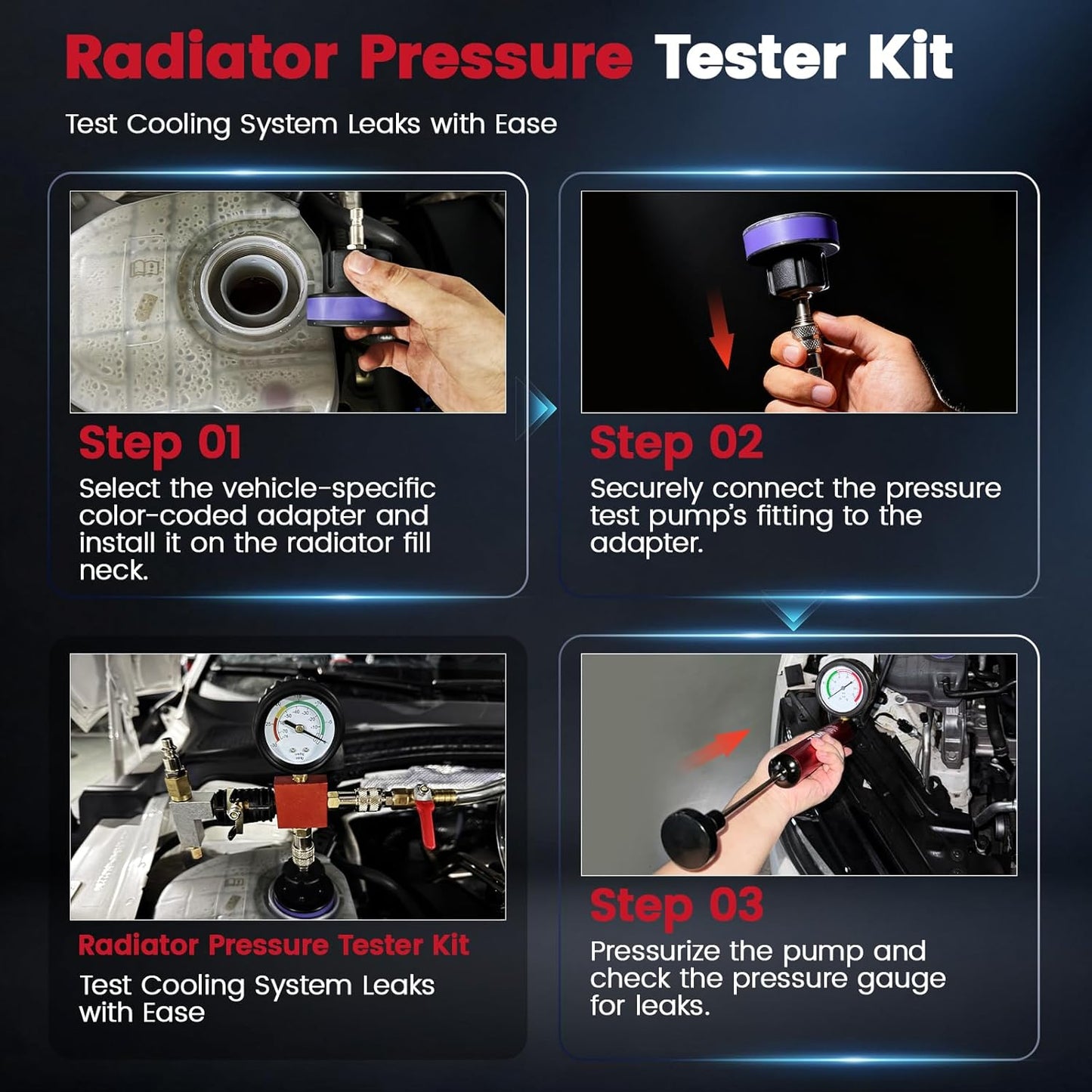 Radiator Pressure Tester Kit

Test Cooling System Leaks with Ease

Step 01
Select the vehicle-specific color-coded adapter and install it on the radiator fill neck.

Step 02
Securely connect the pressure test pump's fitting to the adapter.

Radiator Pressure Tester Kit
Test Cooling System Leaks with Ease

Step 03
Pressurize the pump and check the pressure gauge for leaks.