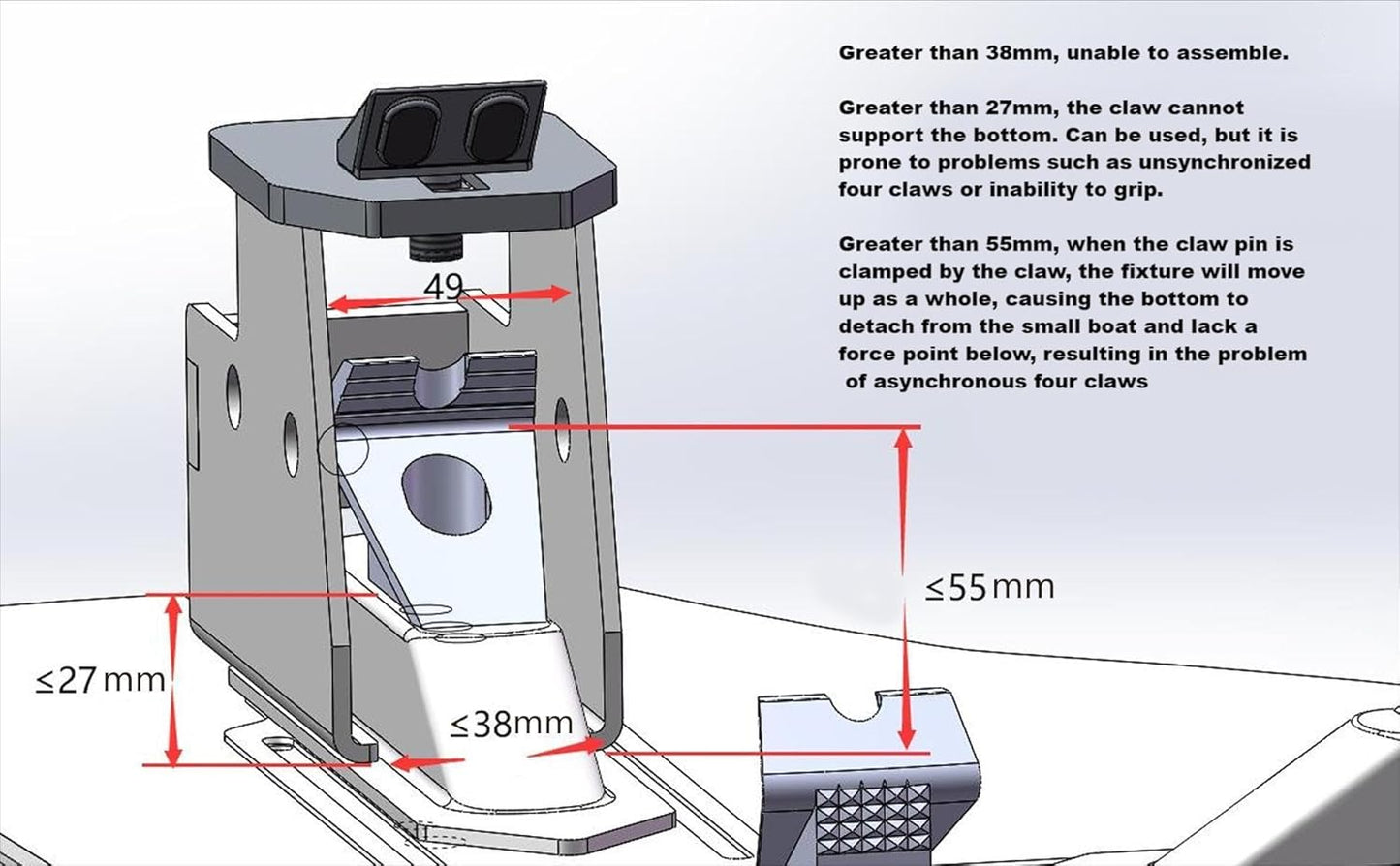 Greater than 38mm, unable to assemble.

Greater than 27mm, the claw cannot support the bottom. Can be used, but it is prone to problems such as unsynchronized four claws or inability to grip.

Greater than 55mm, when the claw pin is clamped by the claw, the fixture will move up as a whole, causing the bottom to detach from the small boat and lack a force point below, resulting in the problem of asynchronous four claws

49

≤55mm

≤27mm

≤38mm