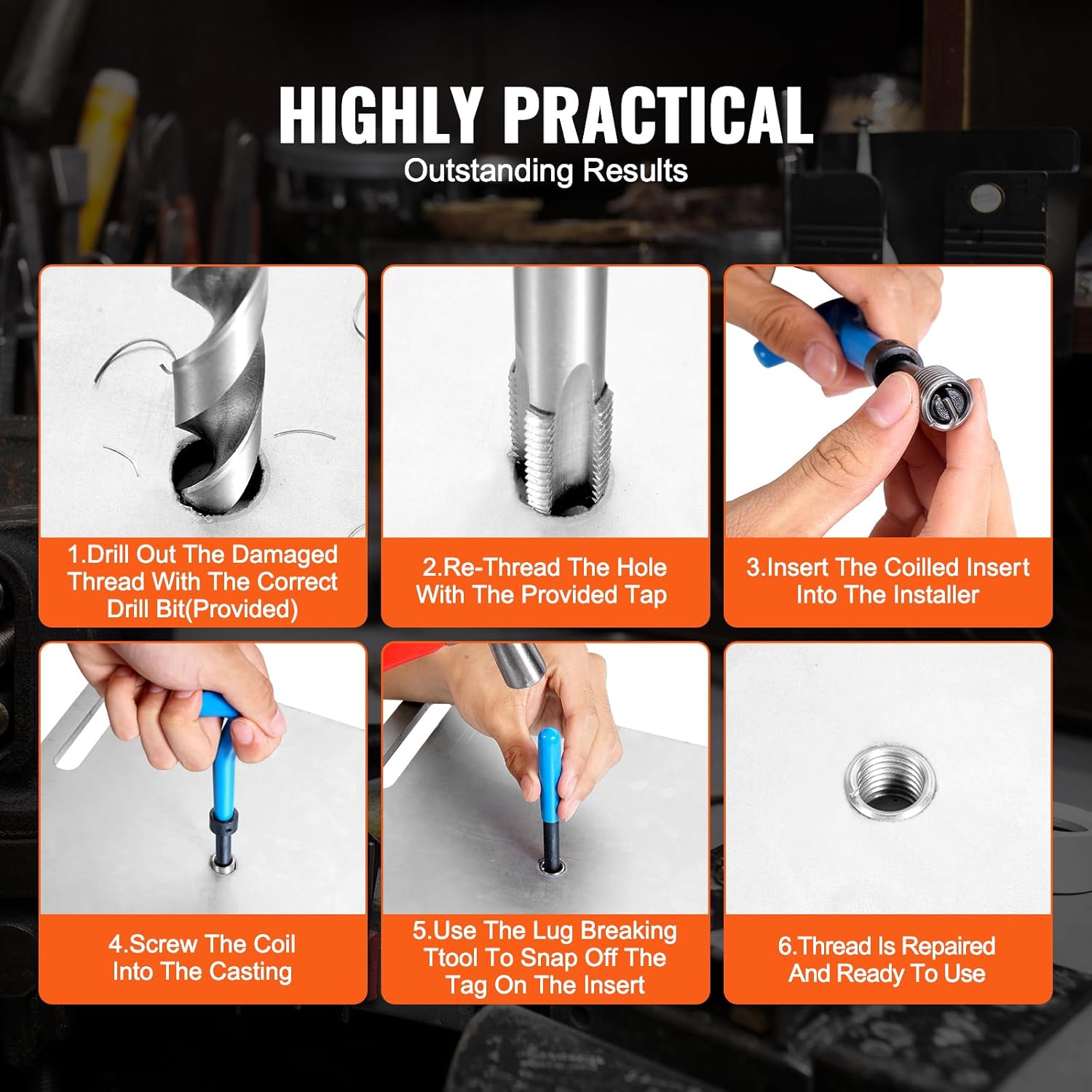 HIGHLY PRACTICAL
Outstanding Results

1.Drill Out The Damaged Thread With The Correct Drill Bit(Provided)

2.Re-Thread The Hole With The Provided Tap

3.Insert The Coilled Insert Into The Installer

4.Screw The Coil Into The Casting

5.Use The Lug Breaking Ttool To Snap Off The Tag On The Insert

6.Thread Is Repaired And Ready To Use