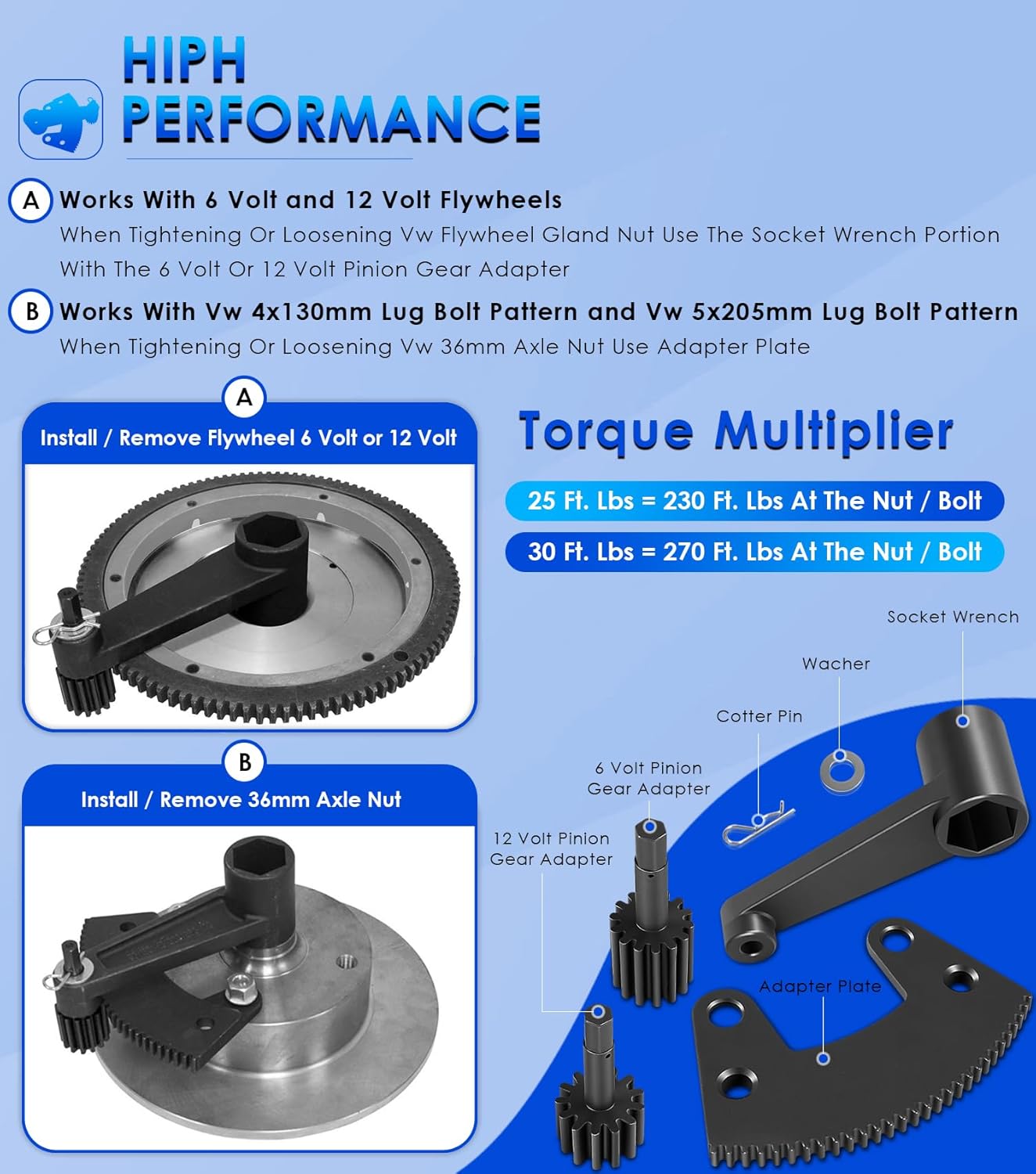 HIPH PERFORMANCE

A Works With 6 Volt and 12 Volt Flywheels
When Tightening Or Loosening Vw Flywheel Gland Nut Use The Socket Wrench Portion With The 6 Volt Or 12 Volt Pinion Gear Adapter

B Works With Vw 4x130mm Lug Bolt Pattern and Vw 5x205mm Lug Bolt Pattern
When Tightening Or Loosening Vw 36mm Axle Nut Use Adapter Plate

A
Install / Remove Flywheel 6 Volt or 12 Volt

B
Install / Remove 36mm Axle Nut

Torque Multiplier

25 Ft. Lbs = 230 Ft. Lbs At The Nut / Bolt

30 Ft. Lbs = 270 Ft. Lbs At The Nut / Bolt

Socket Wrench

Wacher

Cotter Pin

6 Volt Pinion Gear Adapter

12 Volt Pinion Gear Adapter

Adapter Plate