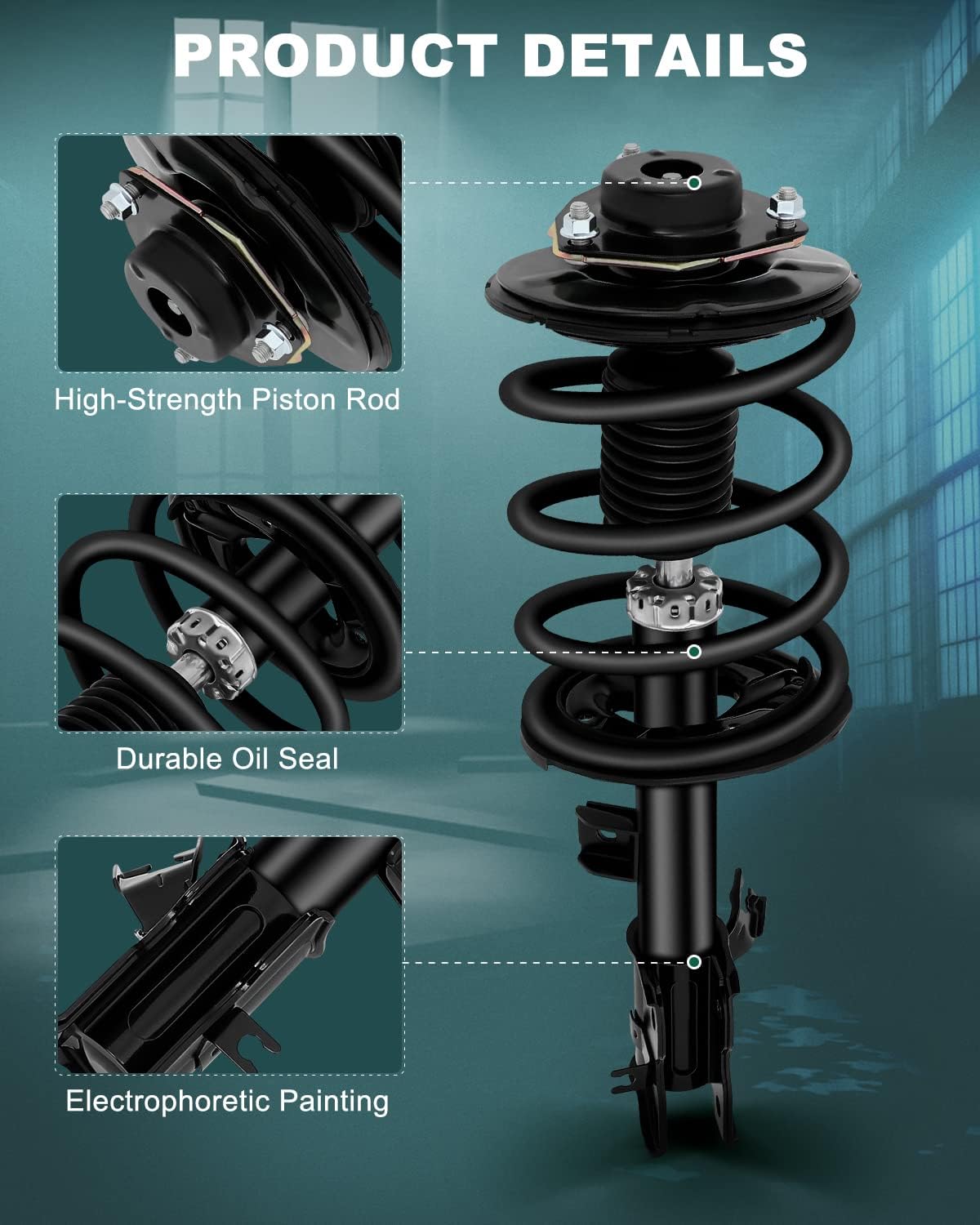 PRODUCT DETAILS

High-Strength Piston Rod

Durable Oil Seal

Electrophoretic Painting