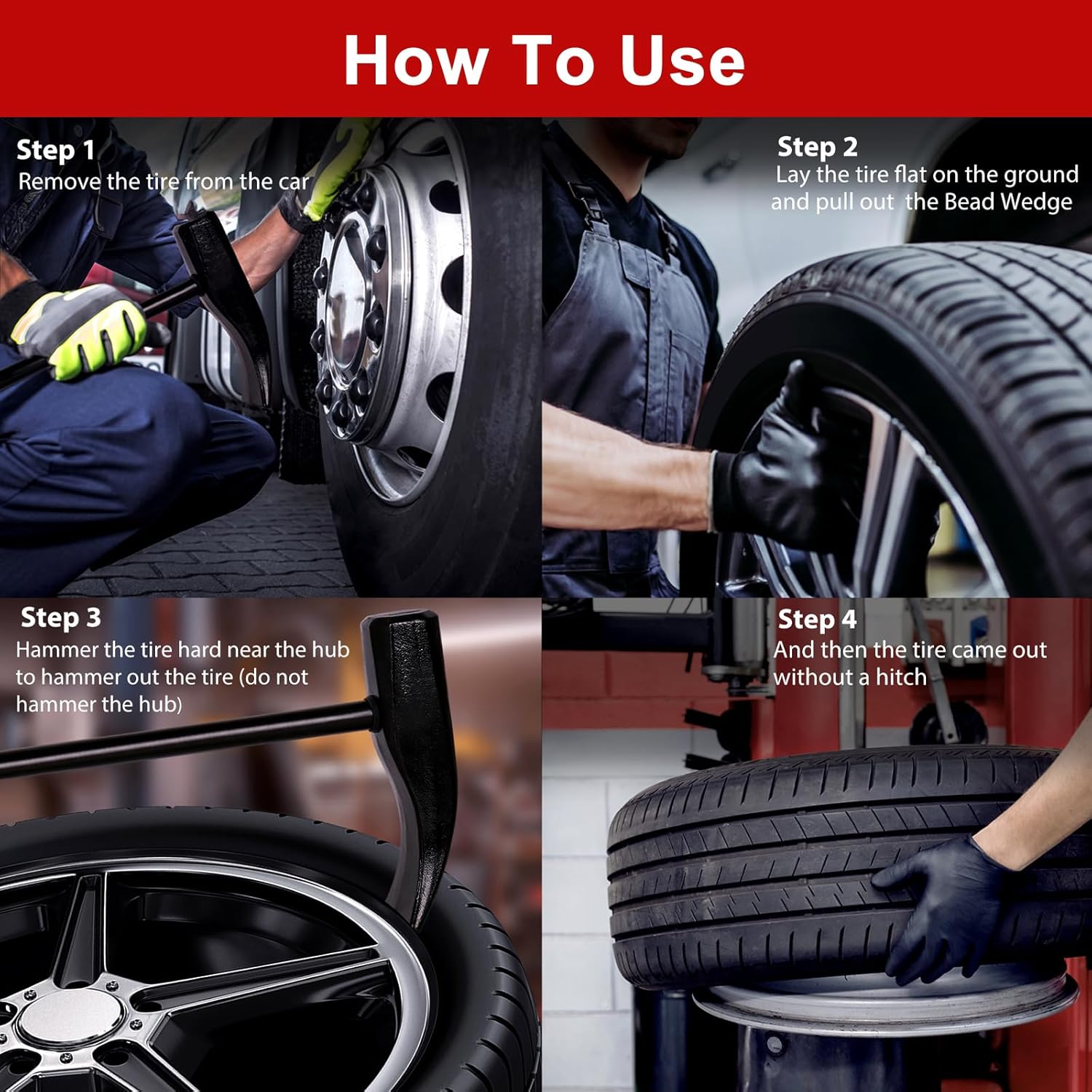 How To Use

Step 1
Remove the tire from the car

Step 2
Lay the tire flat on the ground and pull out the Bead Wedge

Step 3
Hammer the tire hard near the hub to hammer out the tire (do not hammer the hub)

Step 4
And then the tire came out without a hitch