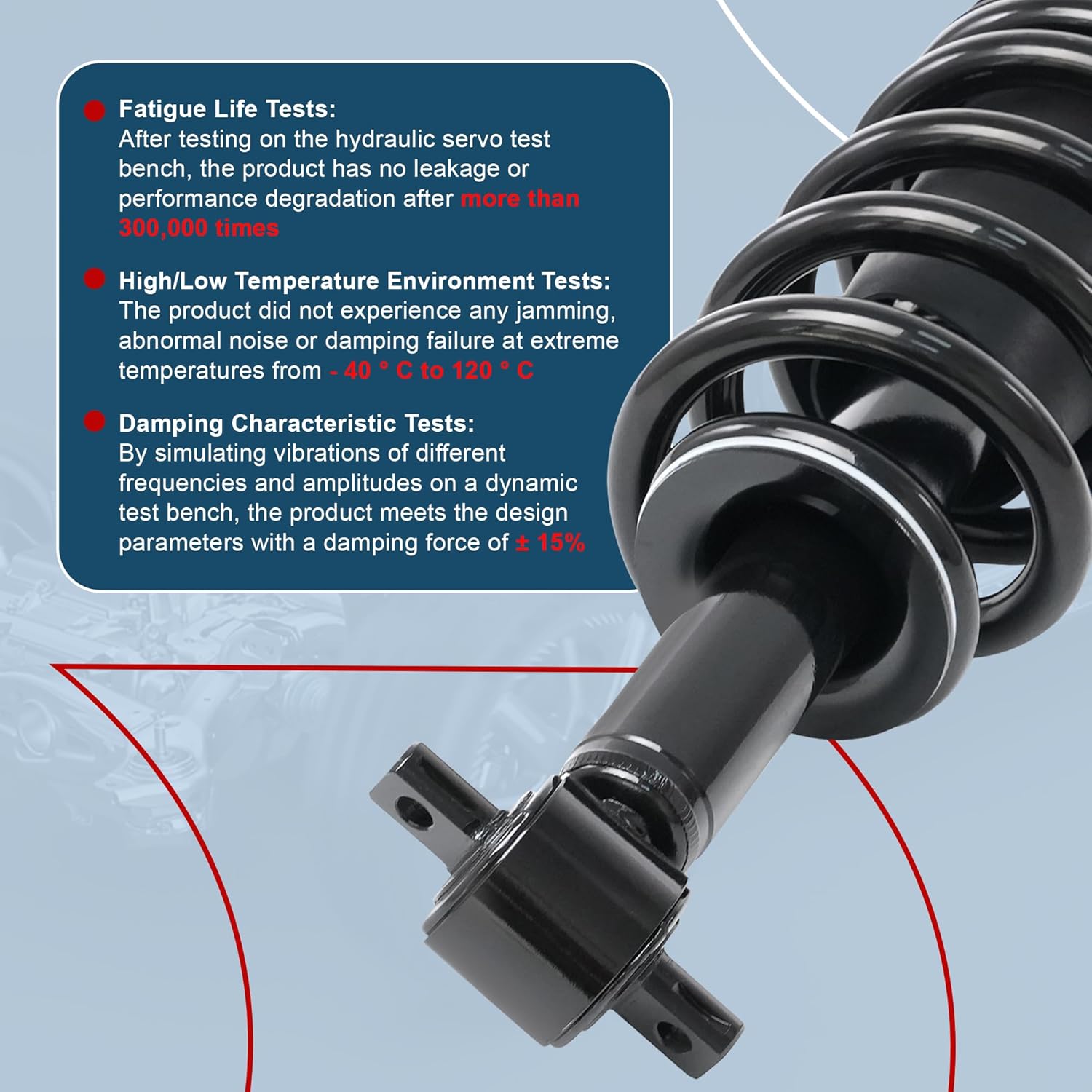 Fatigue Life Tests:
After testing on the hydraulic servo test bench, the product has no leakage or performance degradation after more than 300,000 times

High/Low Temperature Environment Tests:
The product did not experience any jamming, abnormal noise or damping failure at extreme temperatures from - 40 ° C to 120 ° C

Damping Characteristic Tests:
By simulating vibrations of different frequencies and amplitudes on a dynamic test bench, the product meets the design parameters with a damping force of ± 15%