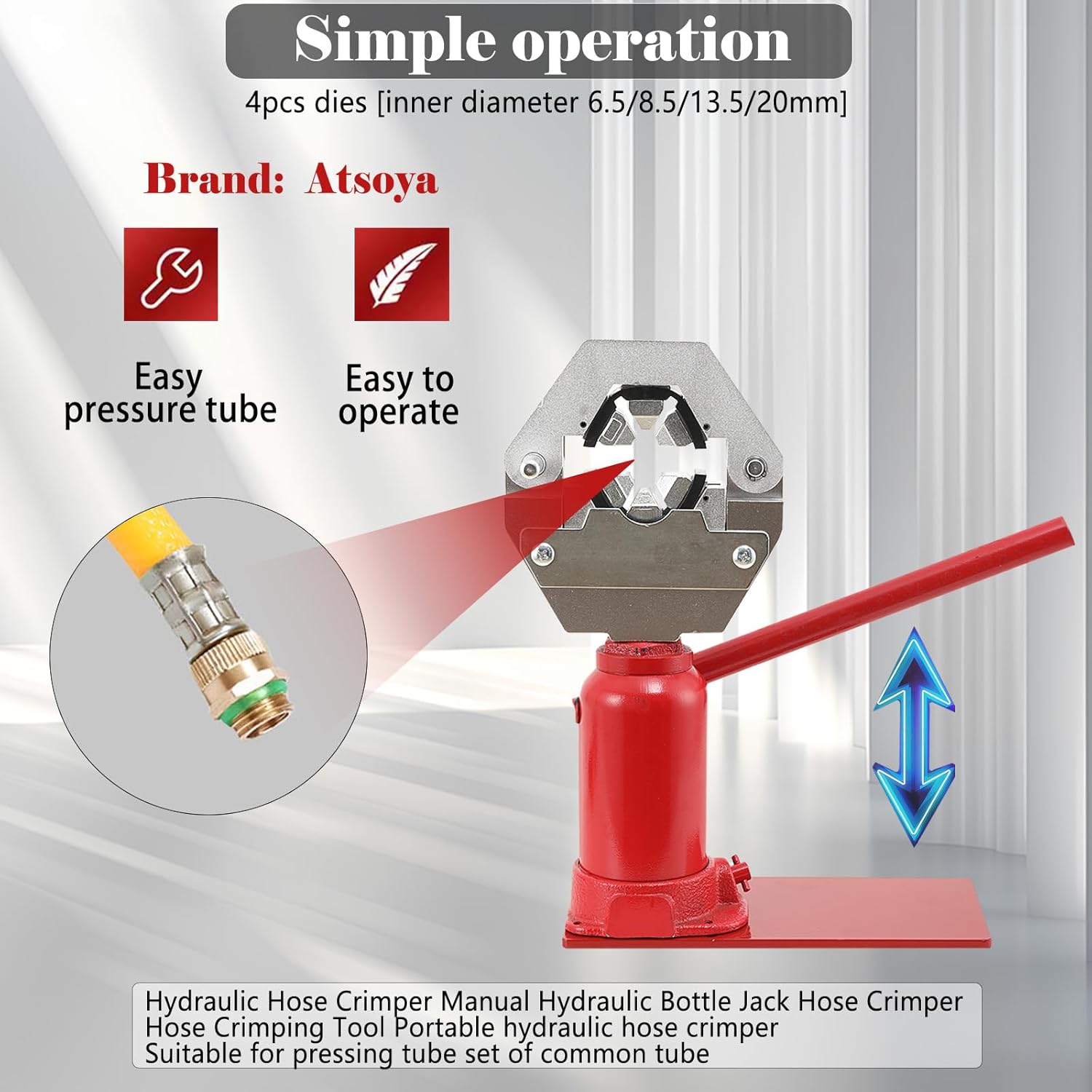 Simple operation

4pcs dies [inner diameter 6.5/8.5/13.5/20mm]

Brand: Atsoya

Easy pressure tube

Easy to operate

Hydraulic Hose Crimper Manual Hydraulic Bottle Jack Hose Crimper Hose Crimping Tool Portable hydraulic hose crimper Suitable for pressing tube set of common tube