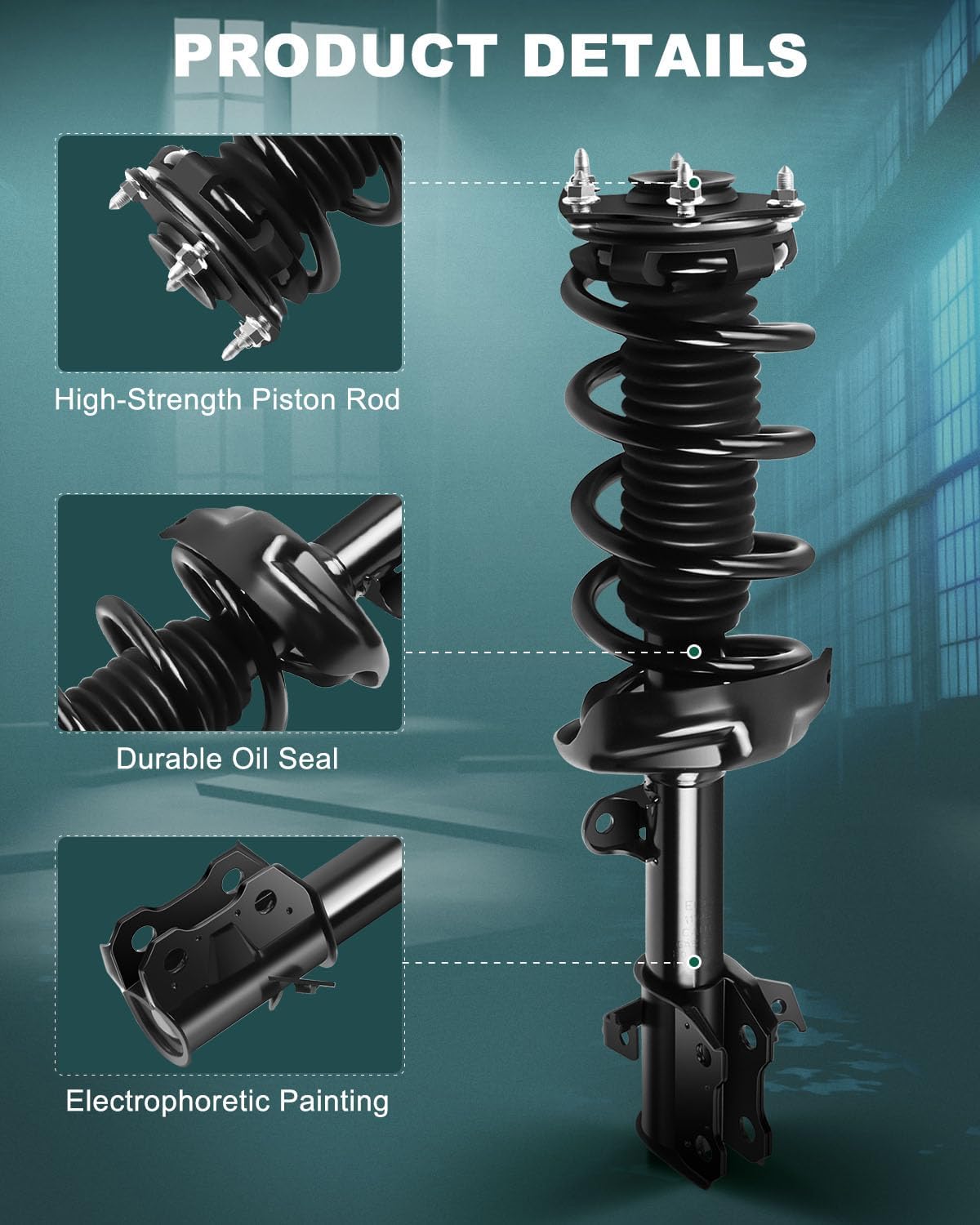 PRODUCT DETAILS

High-Strength Piston Rod

Durable Oil Seal

Electrophoretic Painting