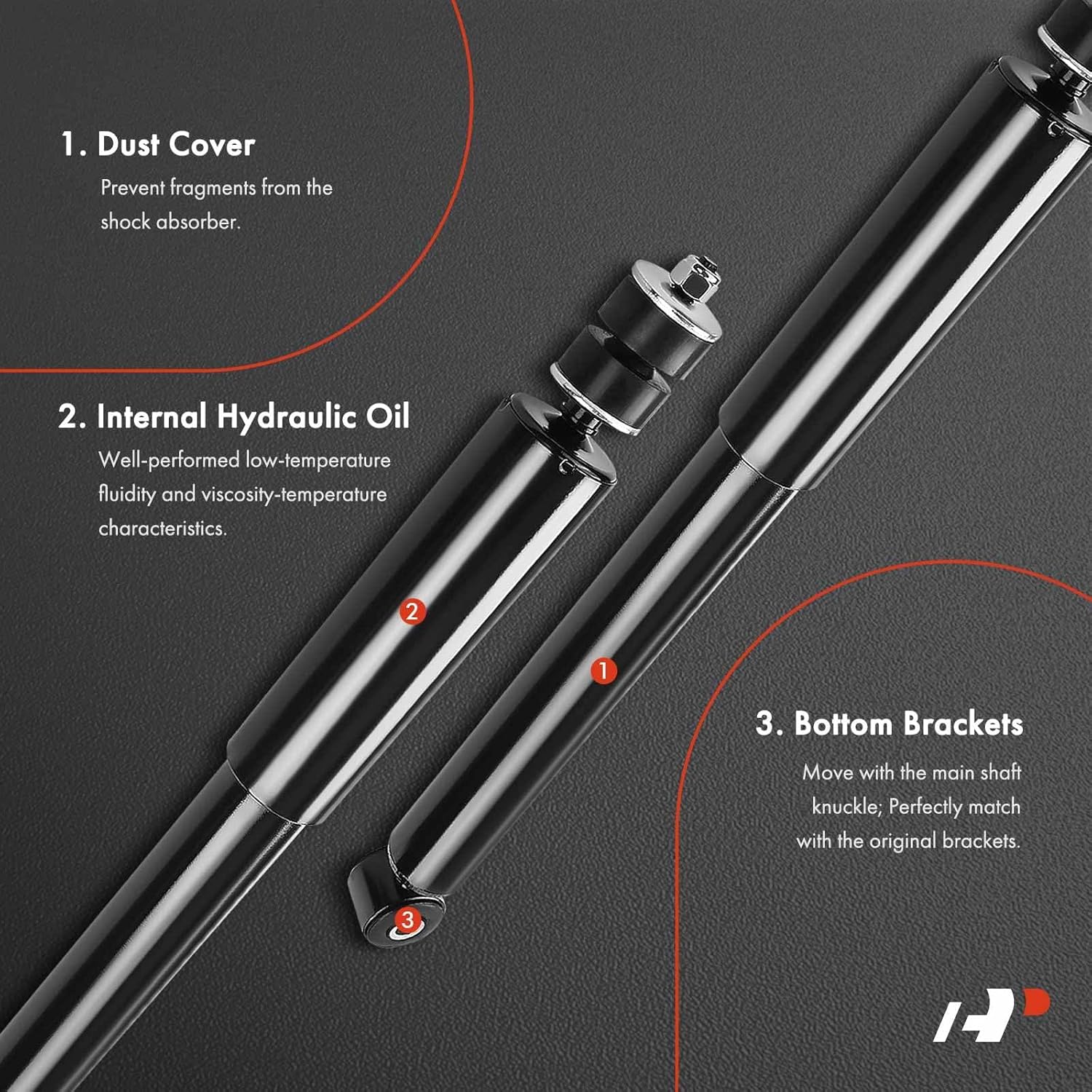 1. Dust Cover
Prevent fragments from the shock absorber.

2. Internal Hydraulic Oil
Well-performed low-temperature fluidity and viscosity-temperature characteristics.

2

1

3. Bottom Brackets
Move with the main shaft knuckle; Perfectly match with the original brackets.

3