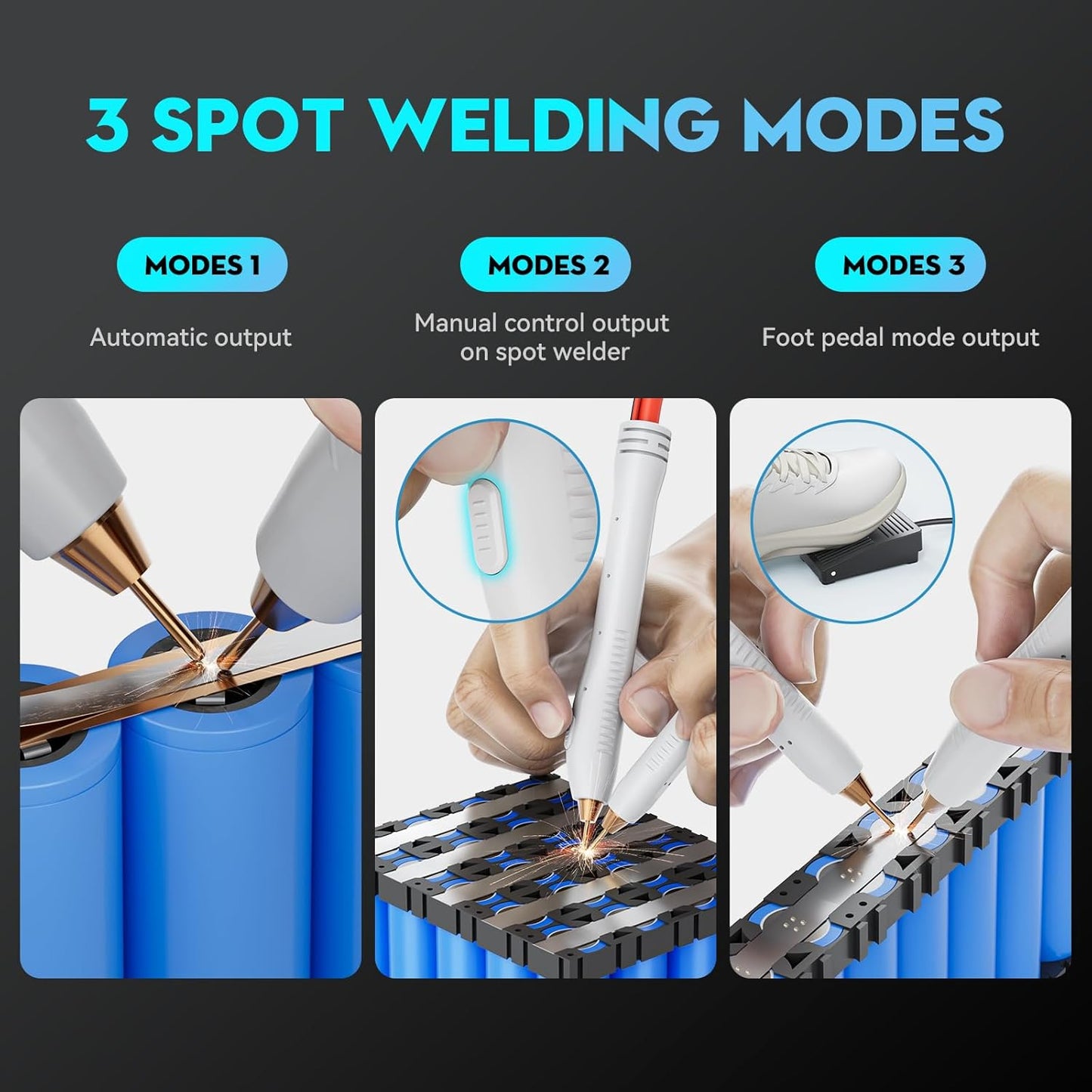 3 SPOT WELDING MODES

MODES 1

Automatic output

MODES 2

Manual control output on spot welder

MODES 3

Foot pedal mode output