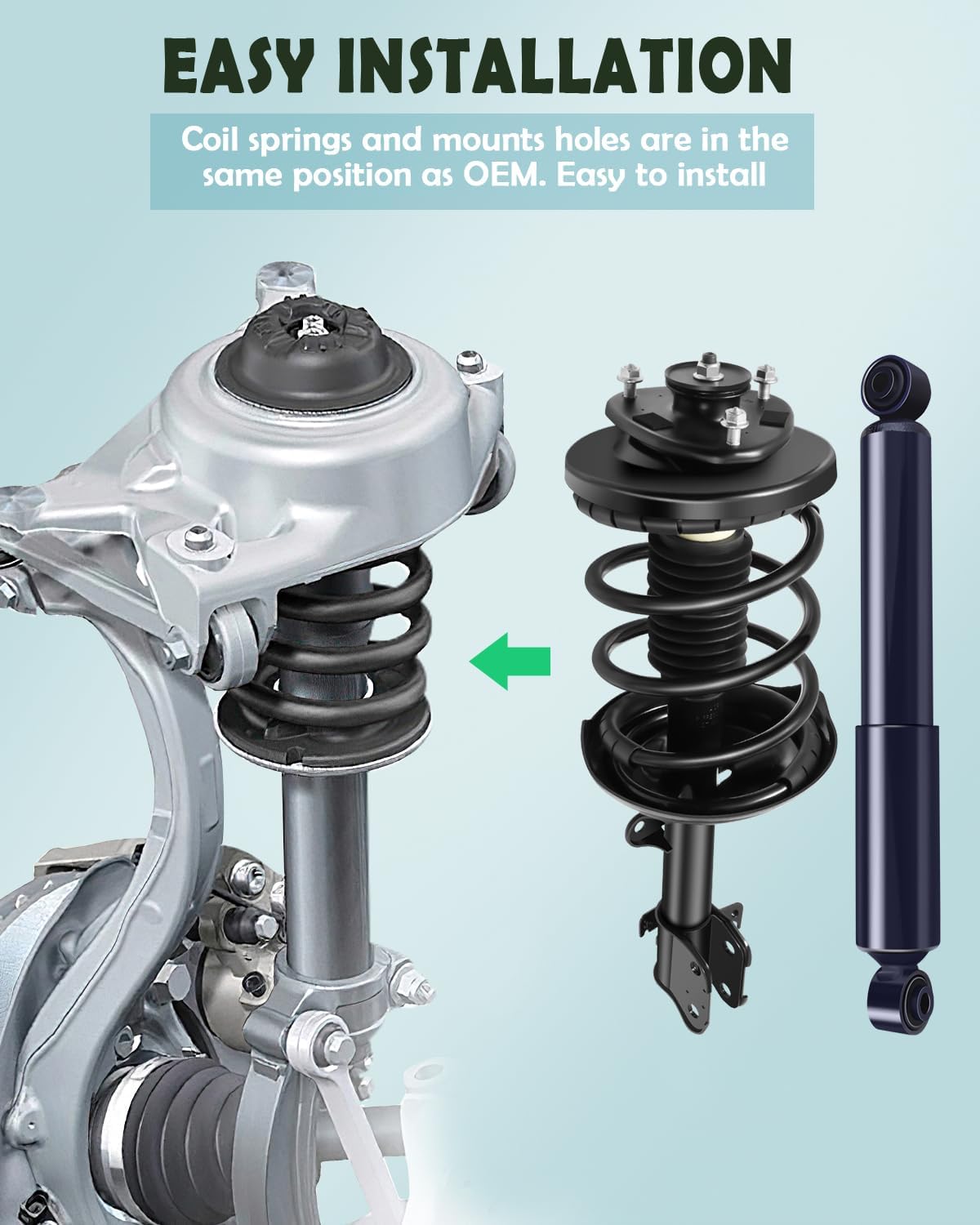 EASY INSTALLATION

Coil springs and mounts holes are in the same position as OEM. Easy to install