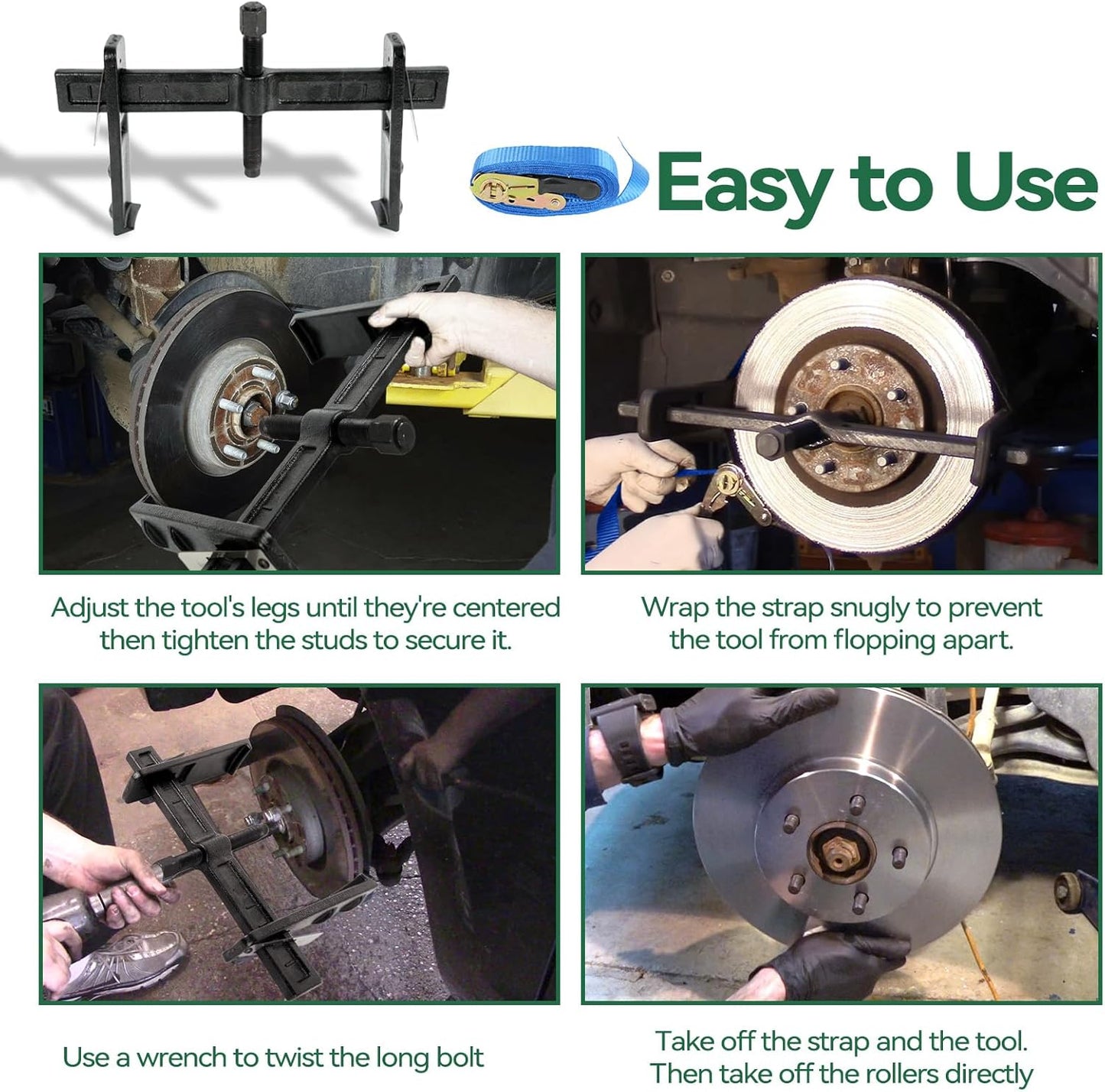 Easy to Use

Adjust the tool's legs until they're centered then tighten the studs to secure it.

Wrap the strap snugly to prevent the tool from flopping apart.

Use a wrench to twist the long bolt

Take off the strap and the tool. Then take off the rollers directly