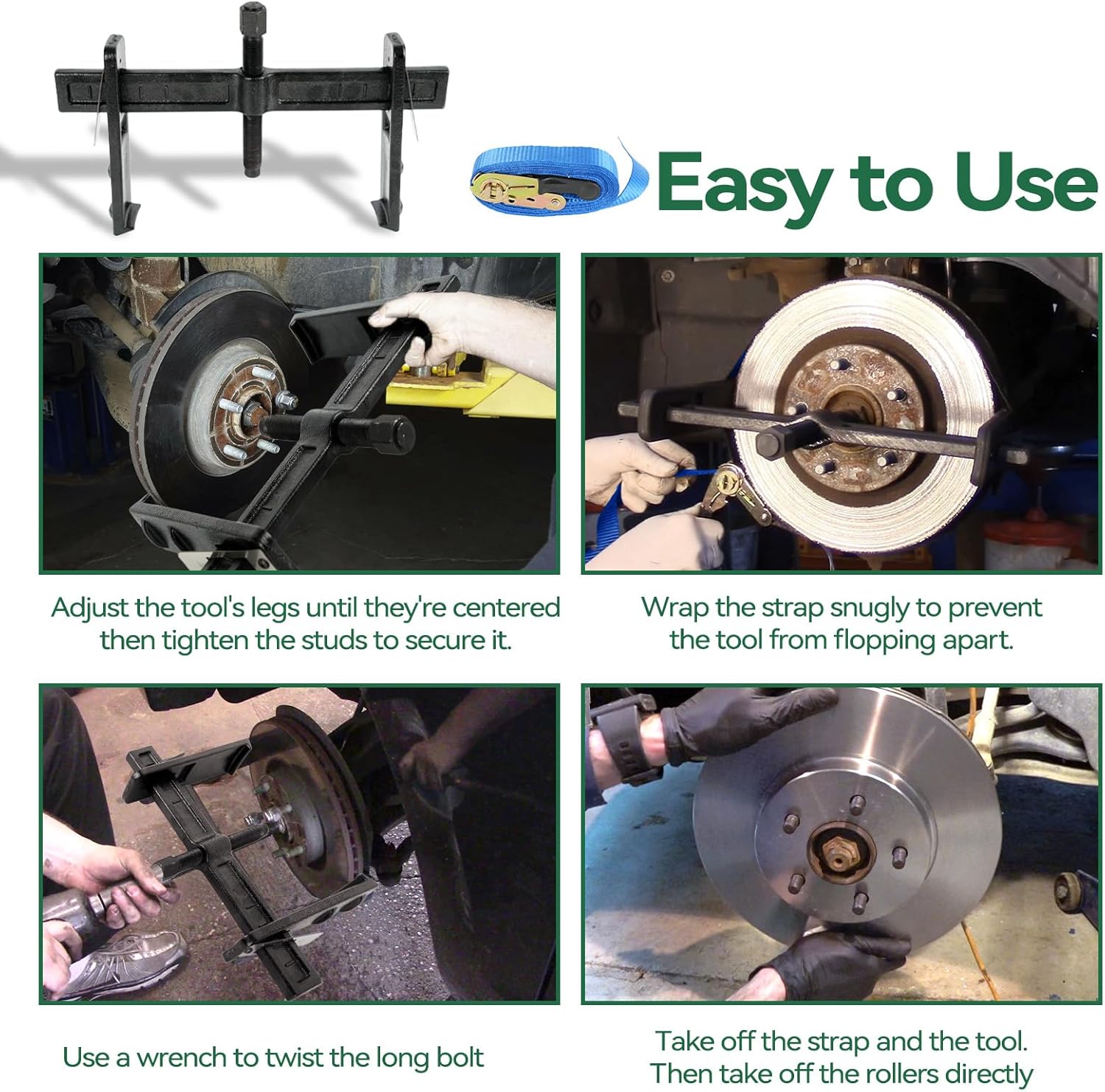 Easy to Use

Adjust the tool's legs until they're centered then tighten the studs to secure it.

Wrap the strap snugly to prevent the tool from flopping apart.

Use a wrench to twist the long bolt

Take off the strap and the tool. Then take off the rollers directly