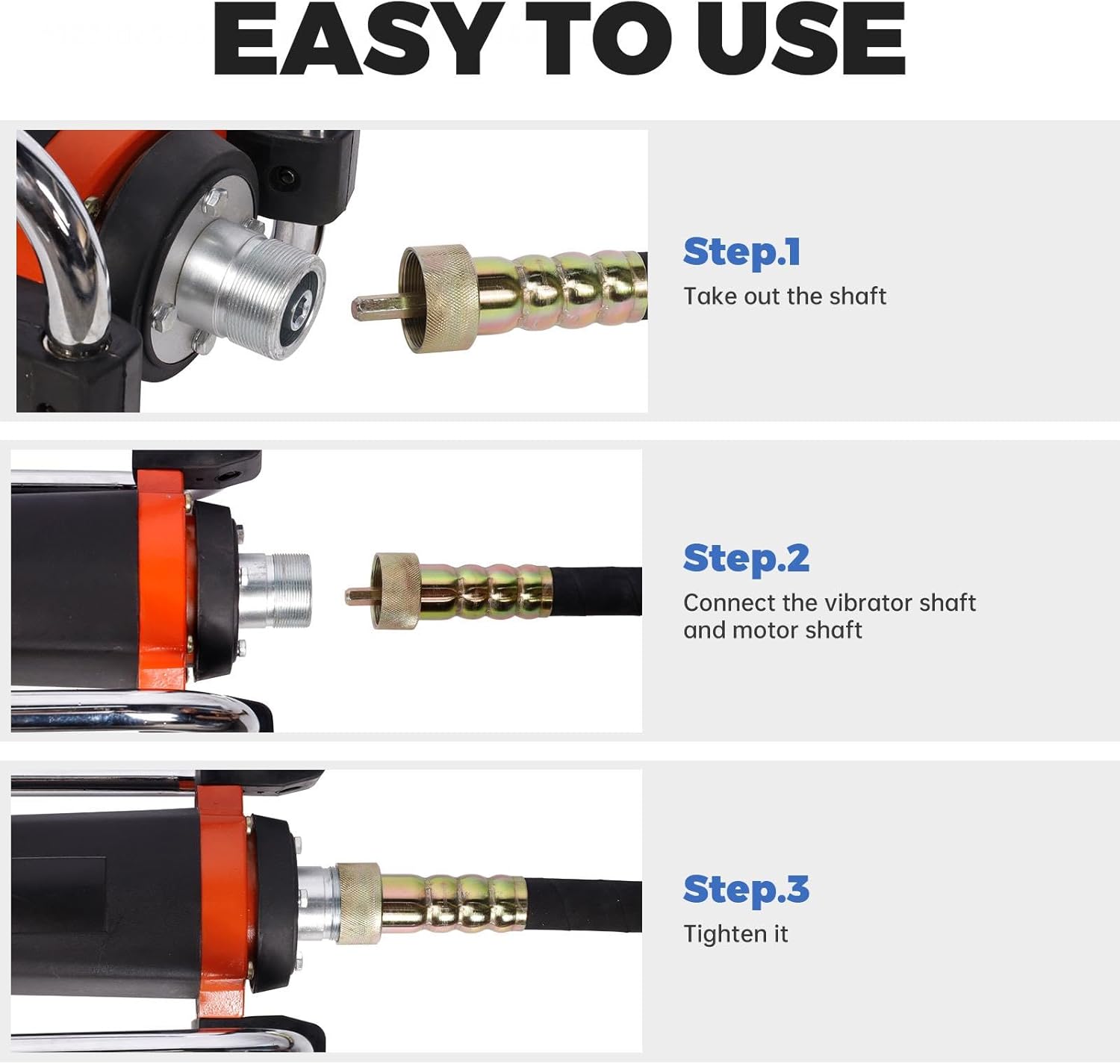 EASY TO USE

Step.1

Take out the shaft

Step.2

Connect the vibrator shaft and motor shaft

Step.3

Tighten it