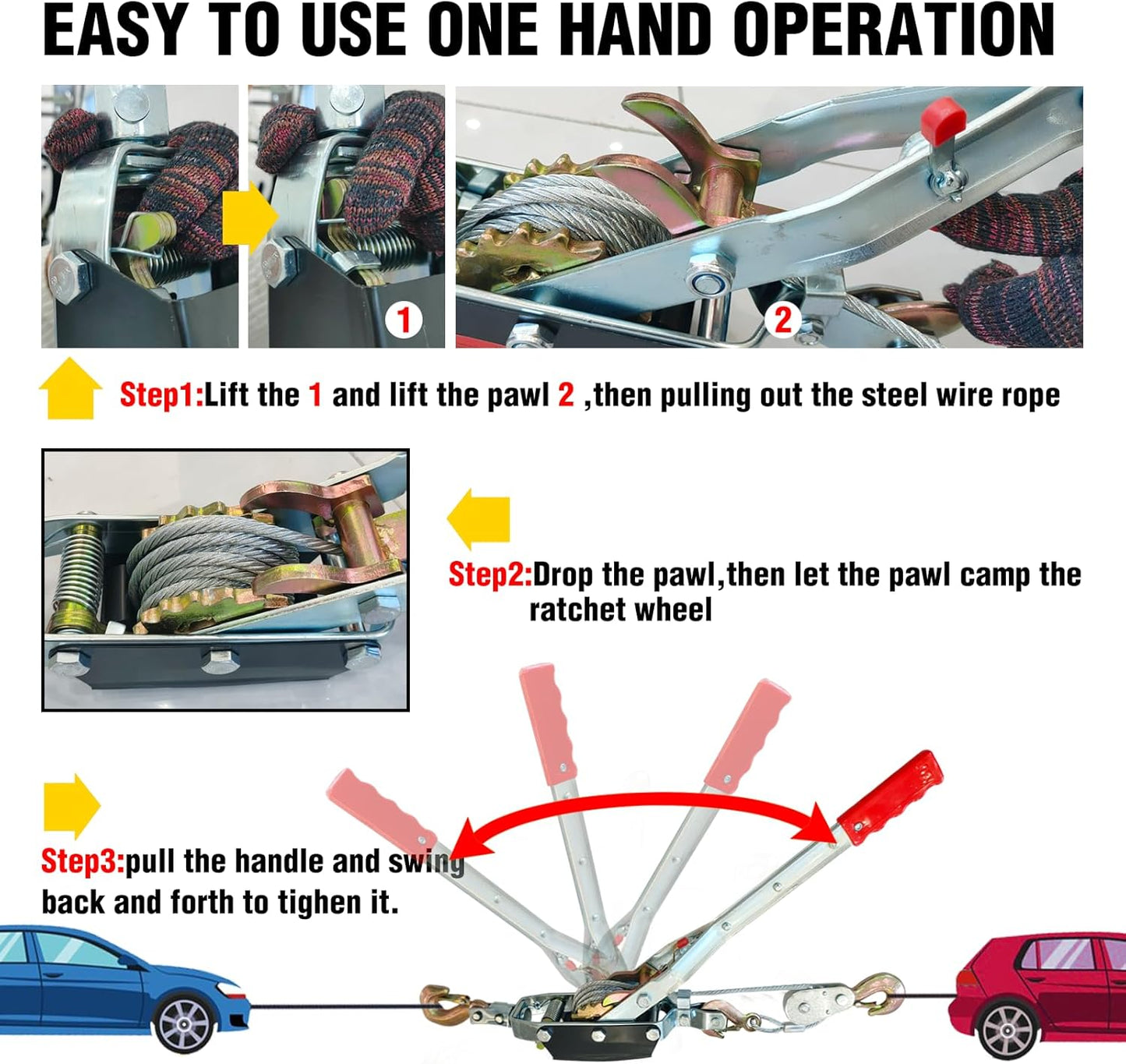 EASY TO USE ONE HAND OPERATION

1

2

Step1:Lift the 1 and lift the pawl 2 ,then pulling out the steel wire rope

Step2:Drop the pawl,then let the pawl camp the ratchet wheel

Step3:pull the handle and swing back and forth to tighen it.