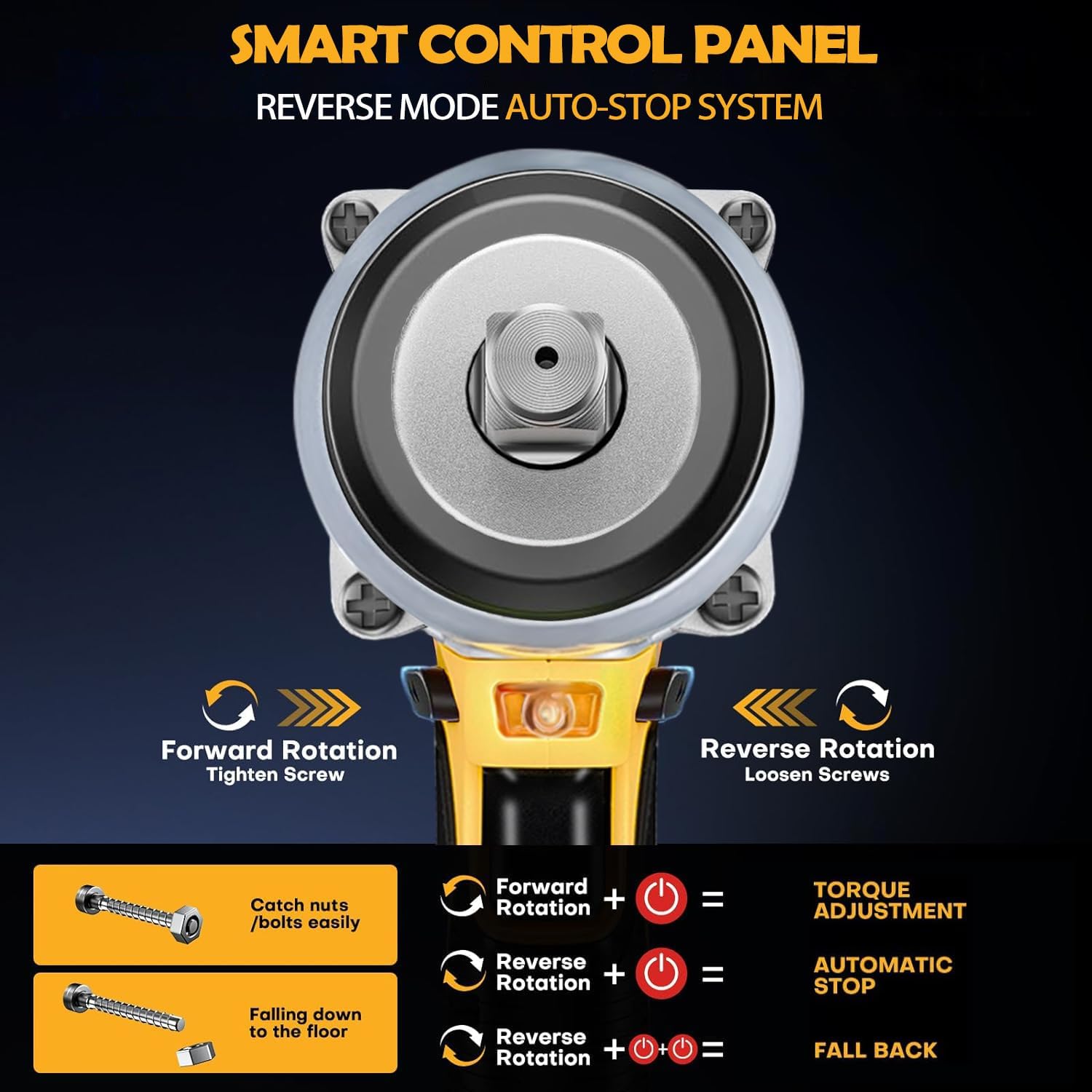 SMART CONTROL PANEL

REVERSE MODE AUTO-STOP SYSTEM

Forward Rotation
Tighten Screw

Reverse Rotation
Loosen Screws

Catch nuts /bolts easily

Falling down to the floor

Forward Rotation + = TORQUE ADJUSTMENT

Reverse Rotation + = AUTOMATIC STOP

Reverse Rotation + + = FALL BACK