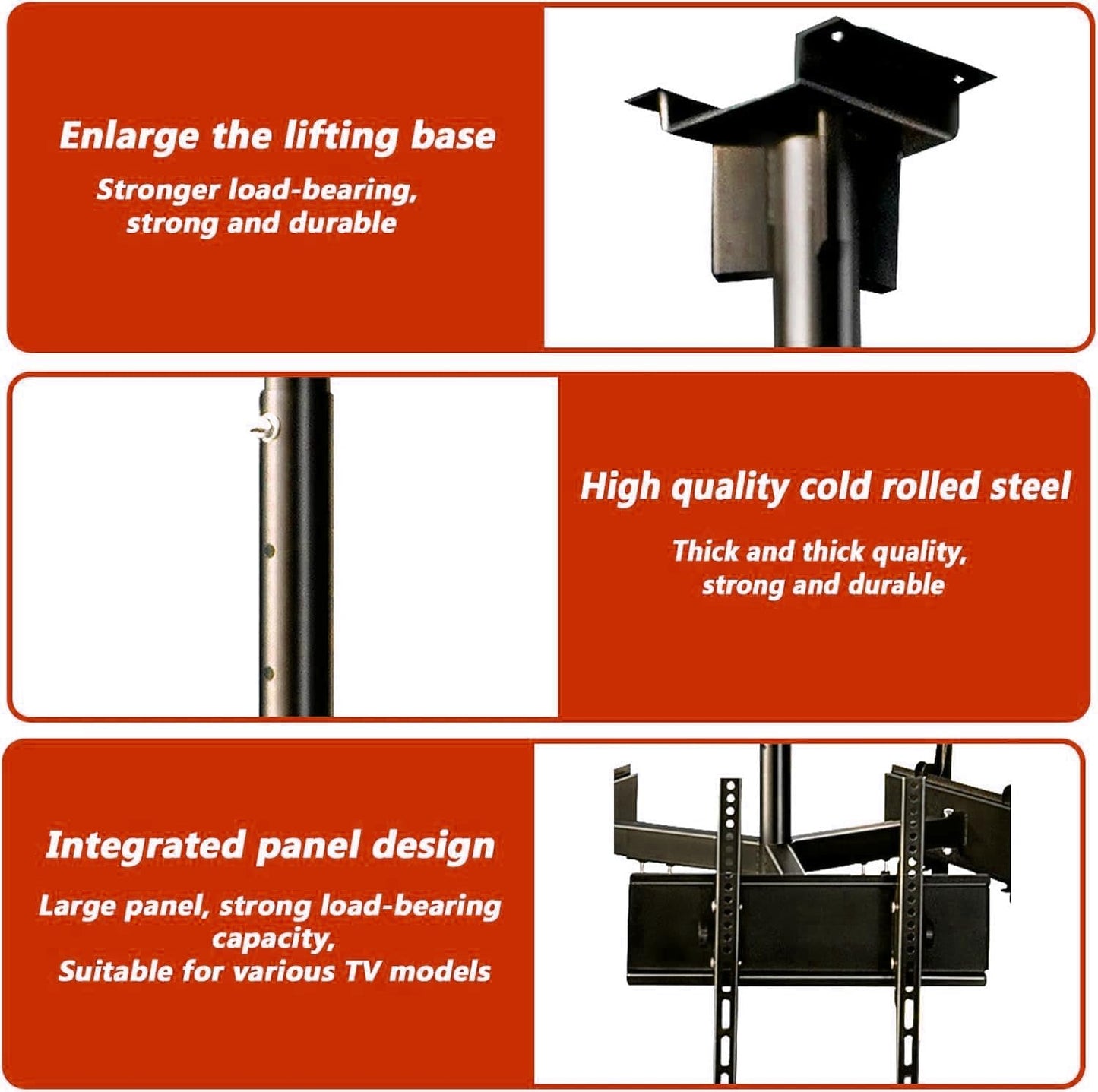 Enlarge the lifting base

Stronger load-bearing, strong and durable

High quality cold rolled steel

Thick and thick quality, strong and durable

Integrated panel design

Large panel, strong load-bearing capacity,
Suitable for various TV models