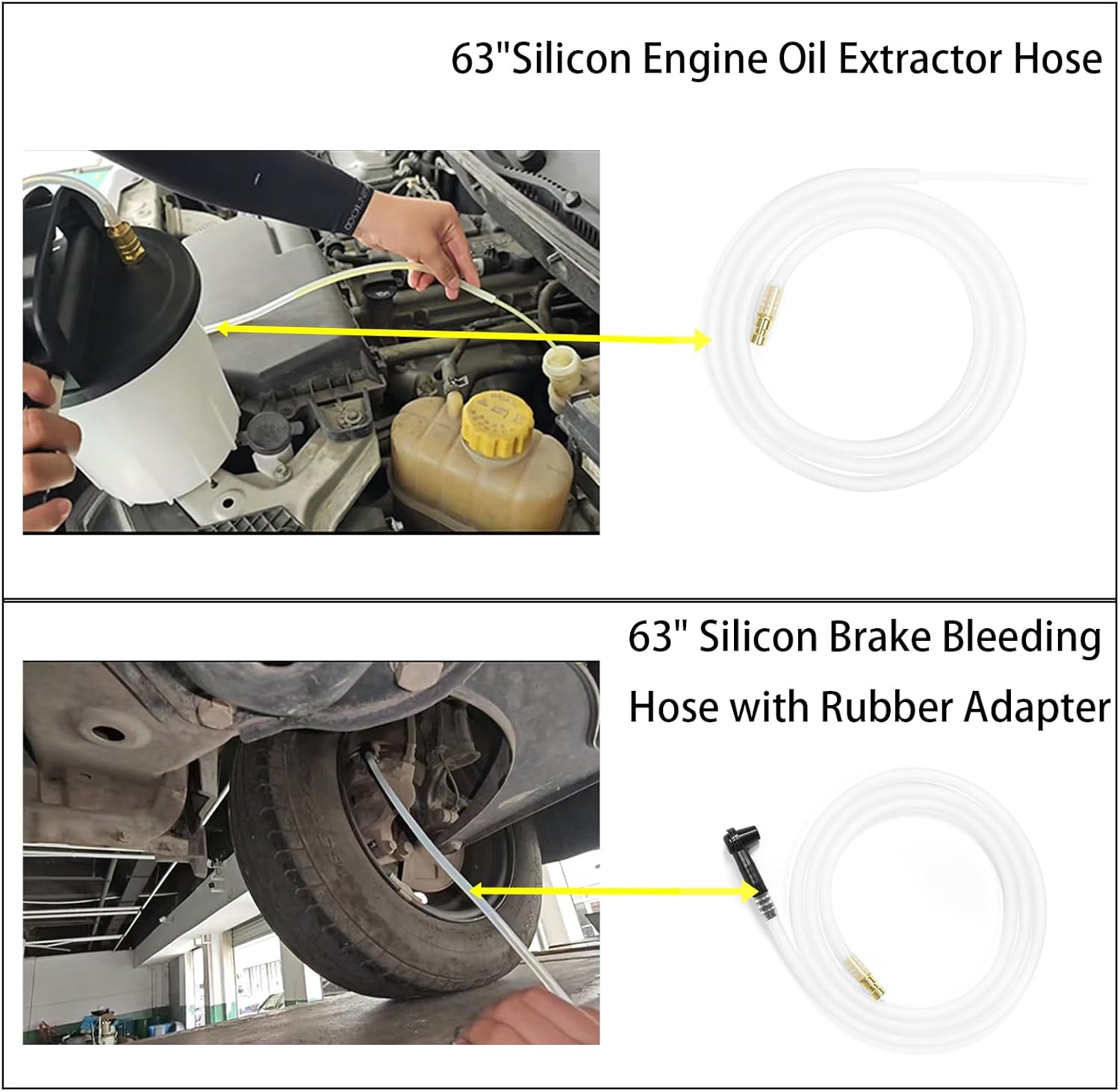 63"Silicon Engine Oil Extractor Hose

63" Silicon Brake Bleeding Hose with Rubber Adapter