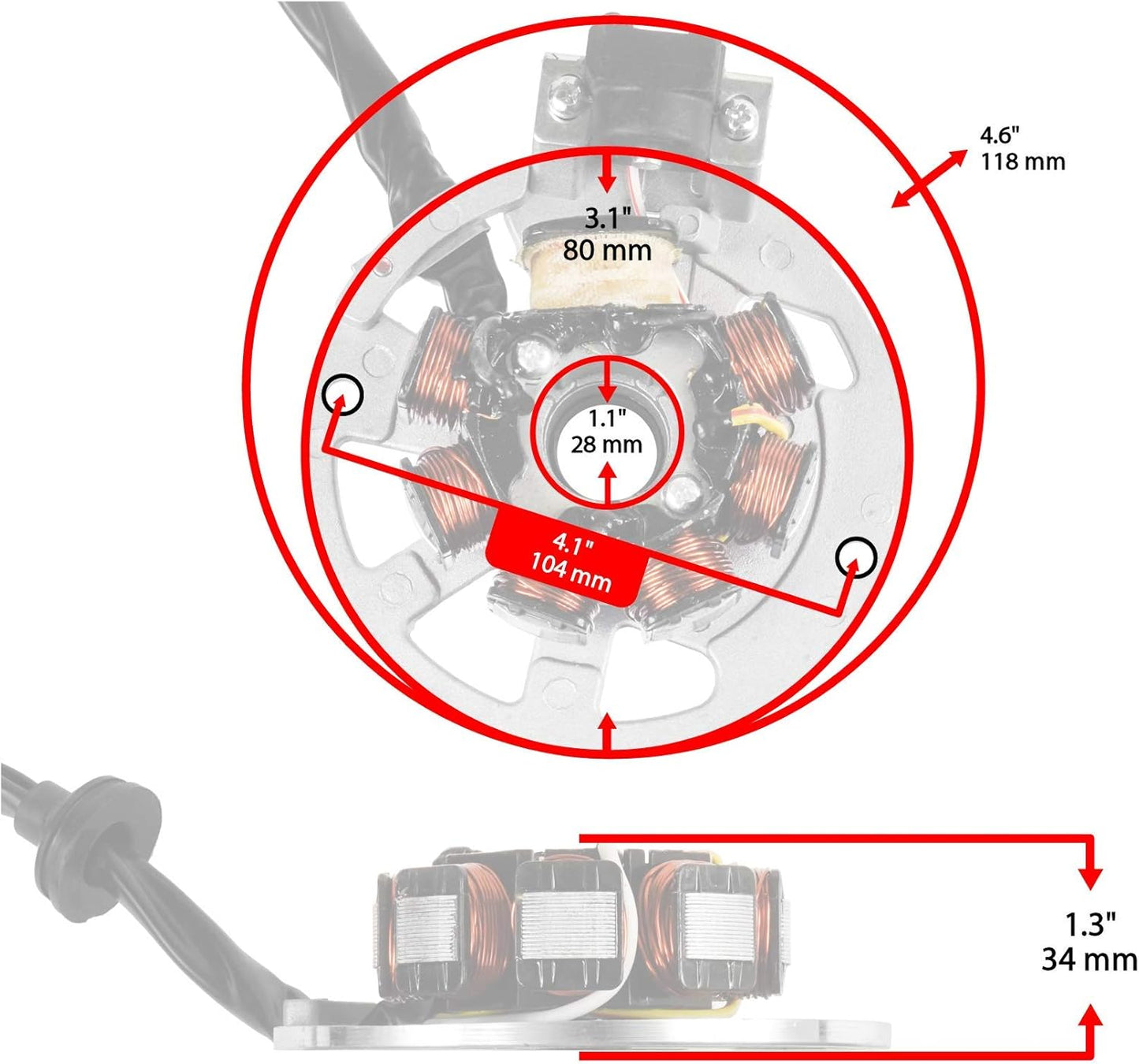 4.6"
118 mm

3.1"
80 mm

1.1"
28 mm

4.1"
104 mm

1.3"
34 mm