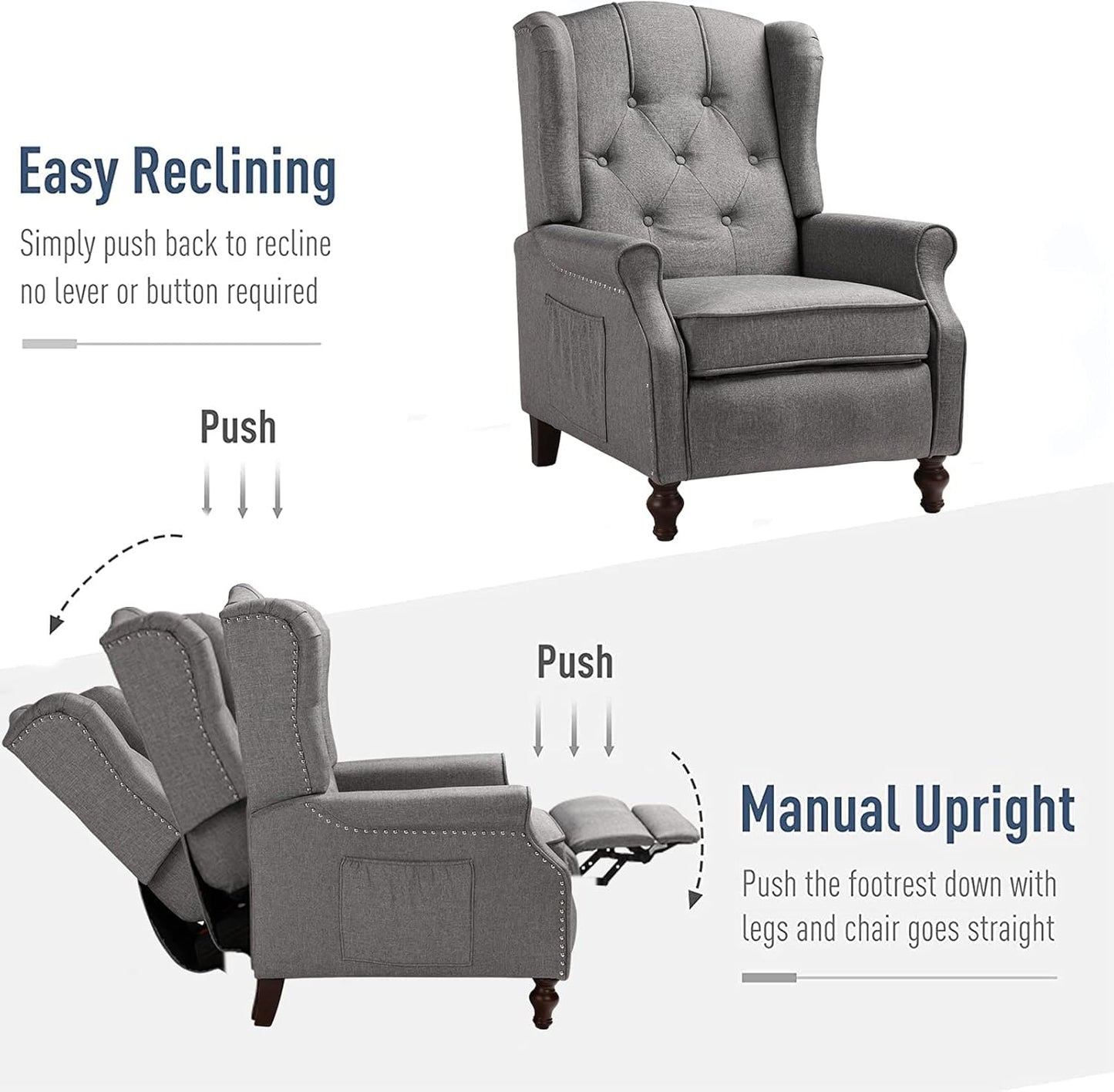 Easy Reclining

Simply push back to recline no lever or button required

Push

Push

Manual Upright

Push the footrest down with legs and chair goes straight