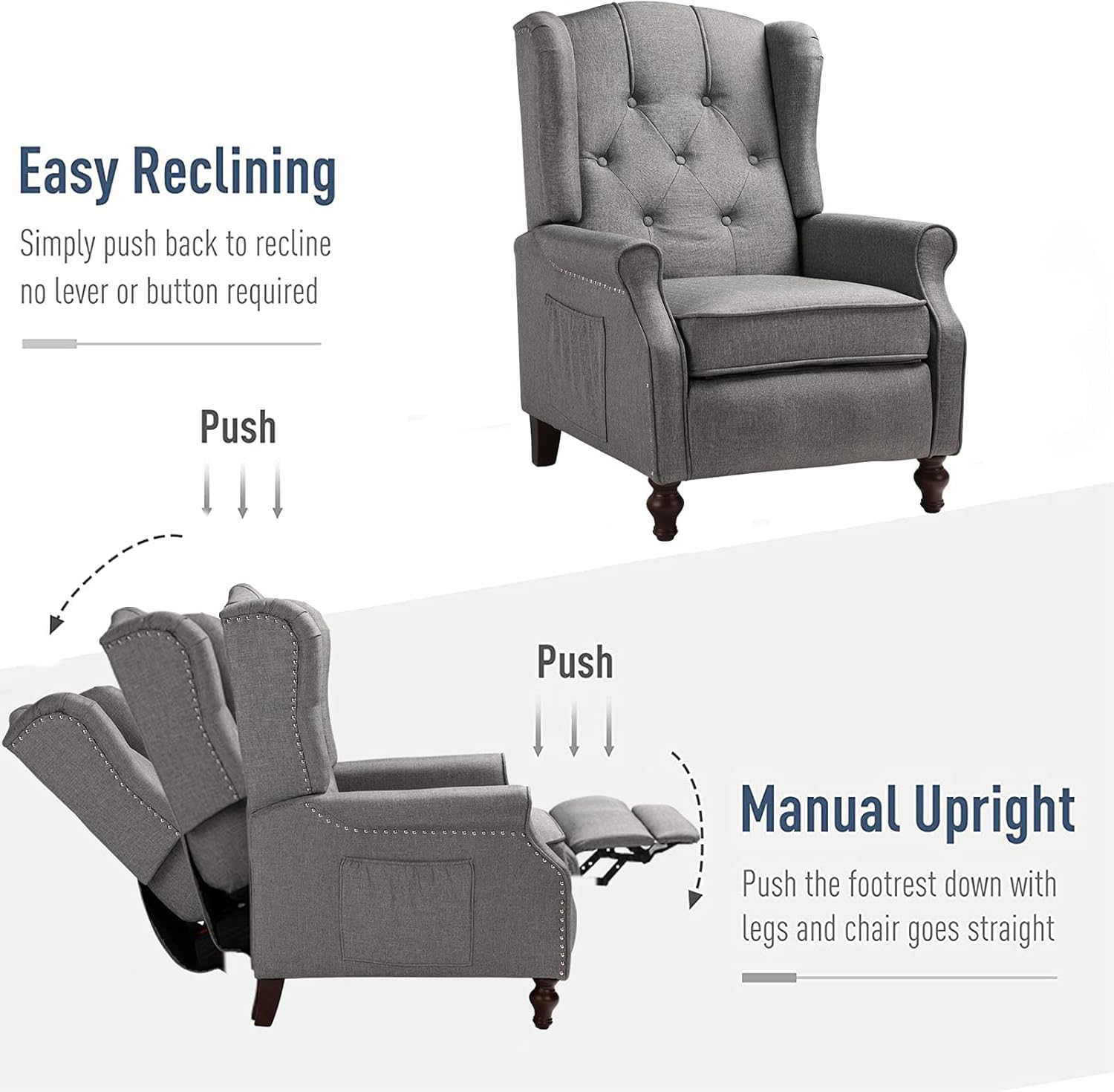 Easy Reclining

Simply push back to recline no lever or button required

Push

Push

Manual Upright

Push the footrest down with legs and chair goes straight